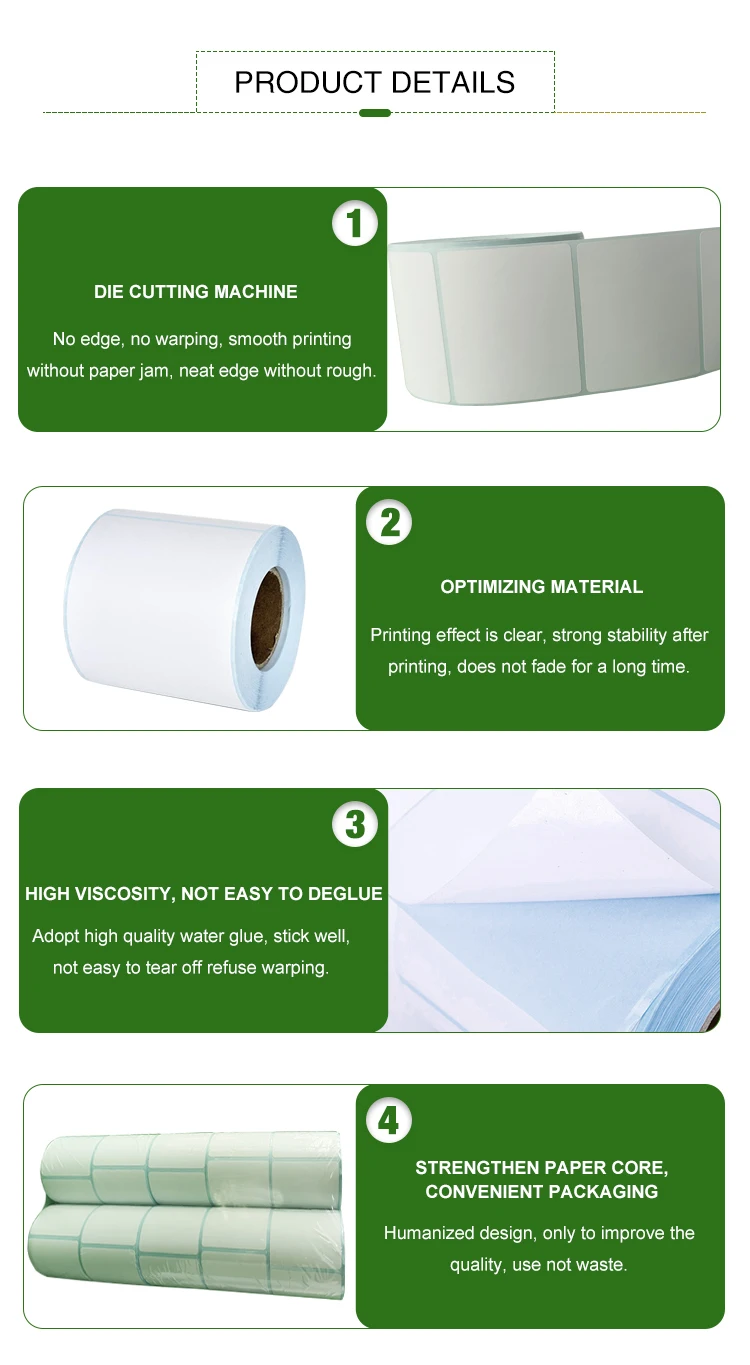 PRODUCT DETAILS

1

DIE CUTTING MACHINE

No edge, no warping, smooth printing without paper jam, neat edge without rough.

2

OPTIMIZING MATERIAL

Printing effect is clear, strong stability after printing, does not fade for a long time.

3

HIGH VISCOSITY, NOT EASY TO DEGLUE

Adopt high quality water glue, stick well, not easy to tear off refuse warping.

4

STRENGTHEN PAPER CORE, CONVENIENT PACKAGING

Humanized design, only to improve the quality, use not waste.