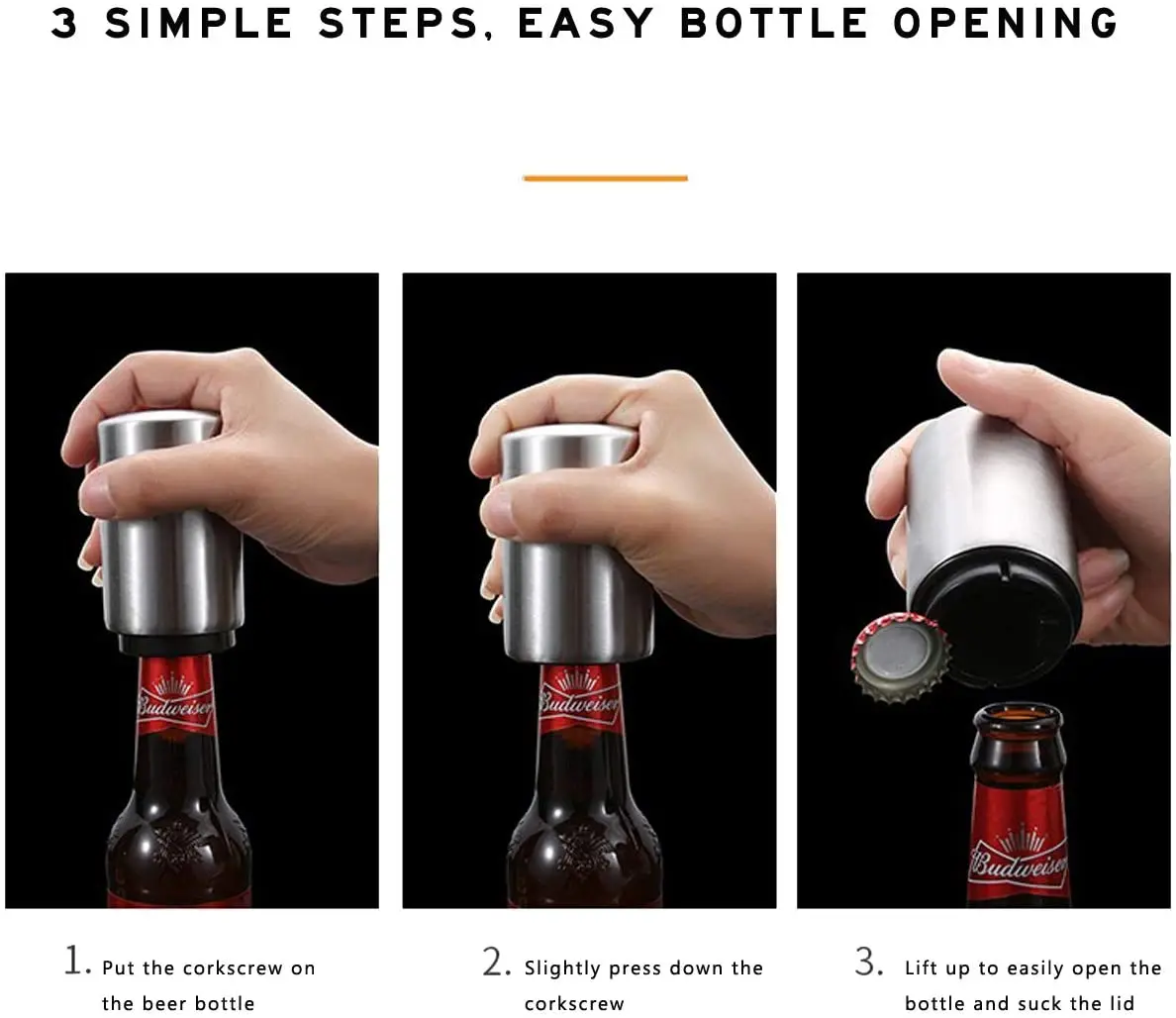 3 SIMPLE STEPS, EASY BOTTLE OPENING

Budweiser

Budweiser

Budweiser

1. Put the corkscrew on the beer bottle

2. Slightly press down the corkscrew

3. Lift up to easily open the bottle and suck the lid