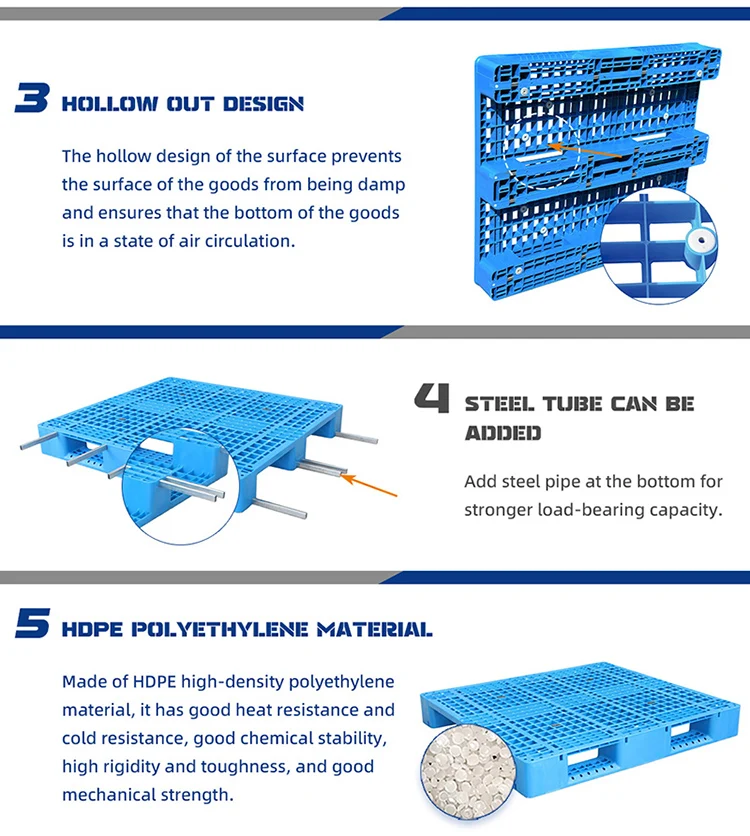 3 HOLLOW OUT DESIGN

The hollow design of the surface prevents the surface of the goods from being damp and ensures that the bottom of the goods is in a state of air circulation.

4 STEEL TUBE CAN BE ADDED

Add steel pipe at the bottom for stronger load-bearing capacity.

5 HDPE POLYETHYLENE MATERIAL

Made of HDPE high-density polyethylene material, it has good heat resistance and cold resistance, good chemical stability, high rigidity and toughness, and good mechanical strength.