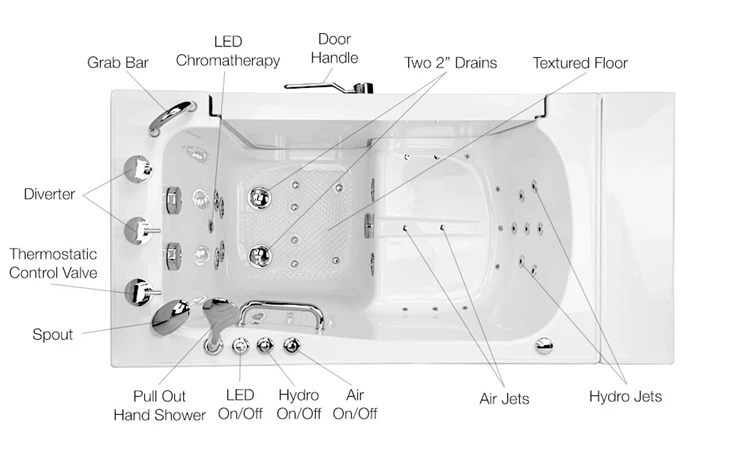 Grab Bar

LED Chromatherapy

Door Handle

Two 2" Drains

Textured Floor

Diverter

Thermostatic Control Valve

Spout

Pull Out Hand Shower

LED On/Off

Hydro On/Off

Air On/Off

Air Jets

Hydro Jets