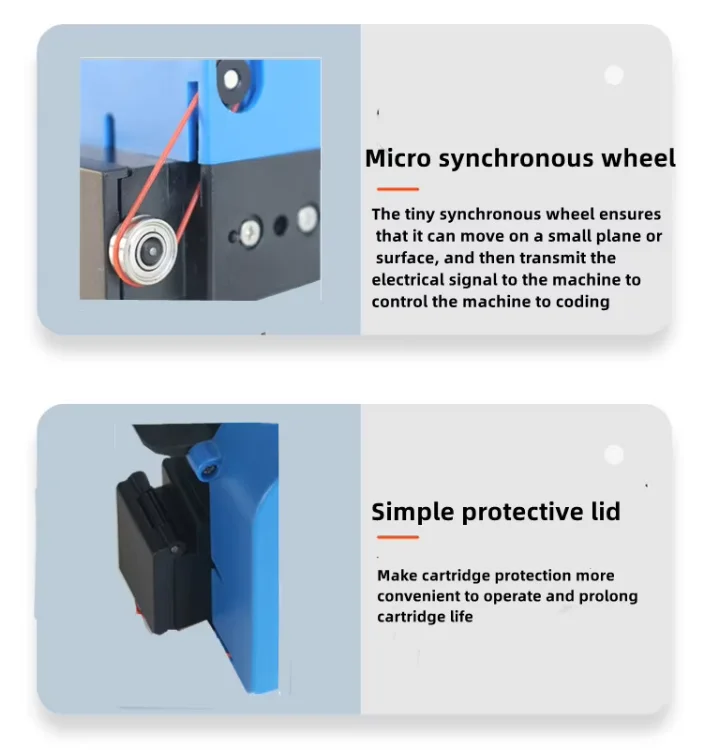 Micro synchronous wheel

The tiny synchronous wheel ensures that it can move on a small plane or surface, and then transmit the electrical signal to the machine to control the machine to coding

Simple protective lid

Make cartridge protection more convenient to operate and prolong cartridge life