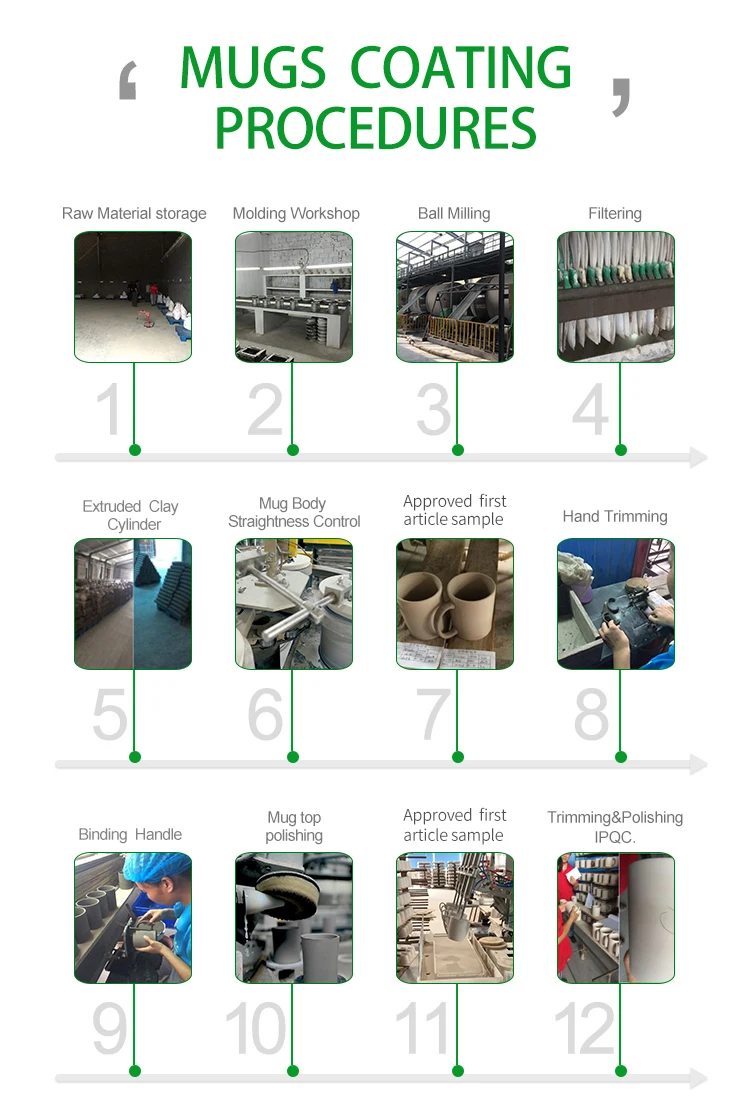 ‘ MUGS COATING PROCEDURES ’

Raw Material storage

1

Molding Workshop

2

Ball Milling

3

Filtering

4

Extruded Clay Cylinder

5

Mug Body Straightness Control

6

Approved first article sample

7

Hand Trimming

8

Binding Handle

9

Mug top polishing

10

Approved first article sample

11

Trimming&Polishing IPQC.

12