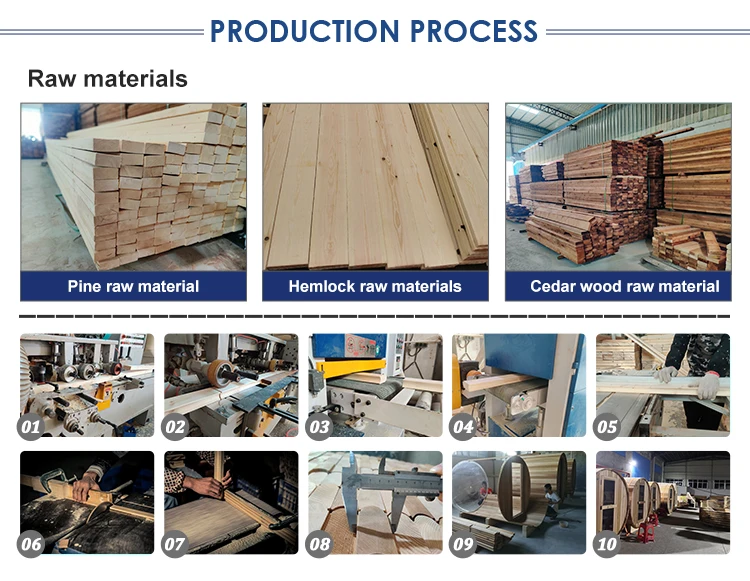 PRODUCTION PROCESS

Raw materials

Pine raw material

Hemlock raw materials

Cedar wood raw material

01

02

03

04

05

06

07

08

09

10