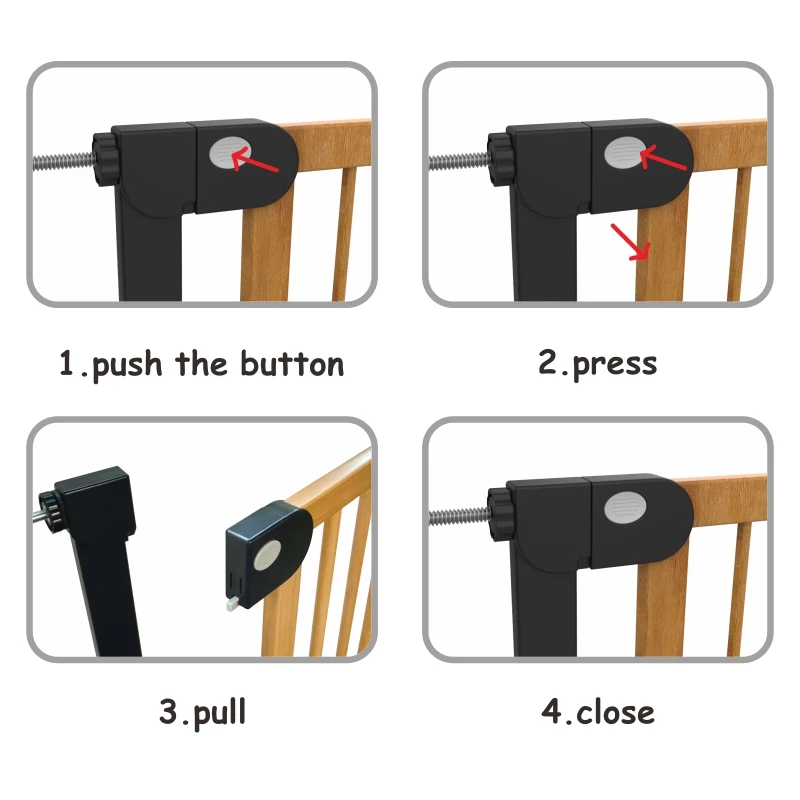 1.push the button

2.press

3.pull

4.close