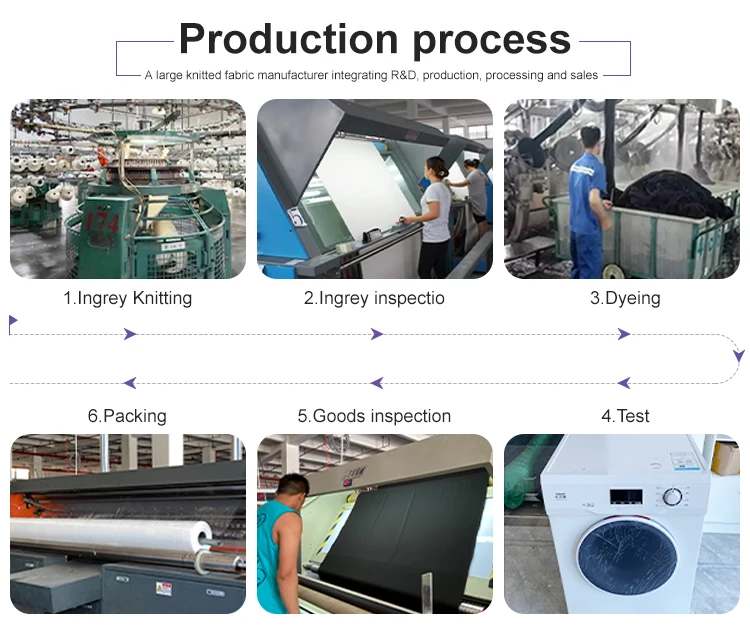 Production process

A large knitted fabric manufacturer integrating R&D, production, processing and sales

174

1.Ingrey Knitting

2.Ingrey inspectio

3.Dyeing

6.Packing

5.Goods inspection

4.Test