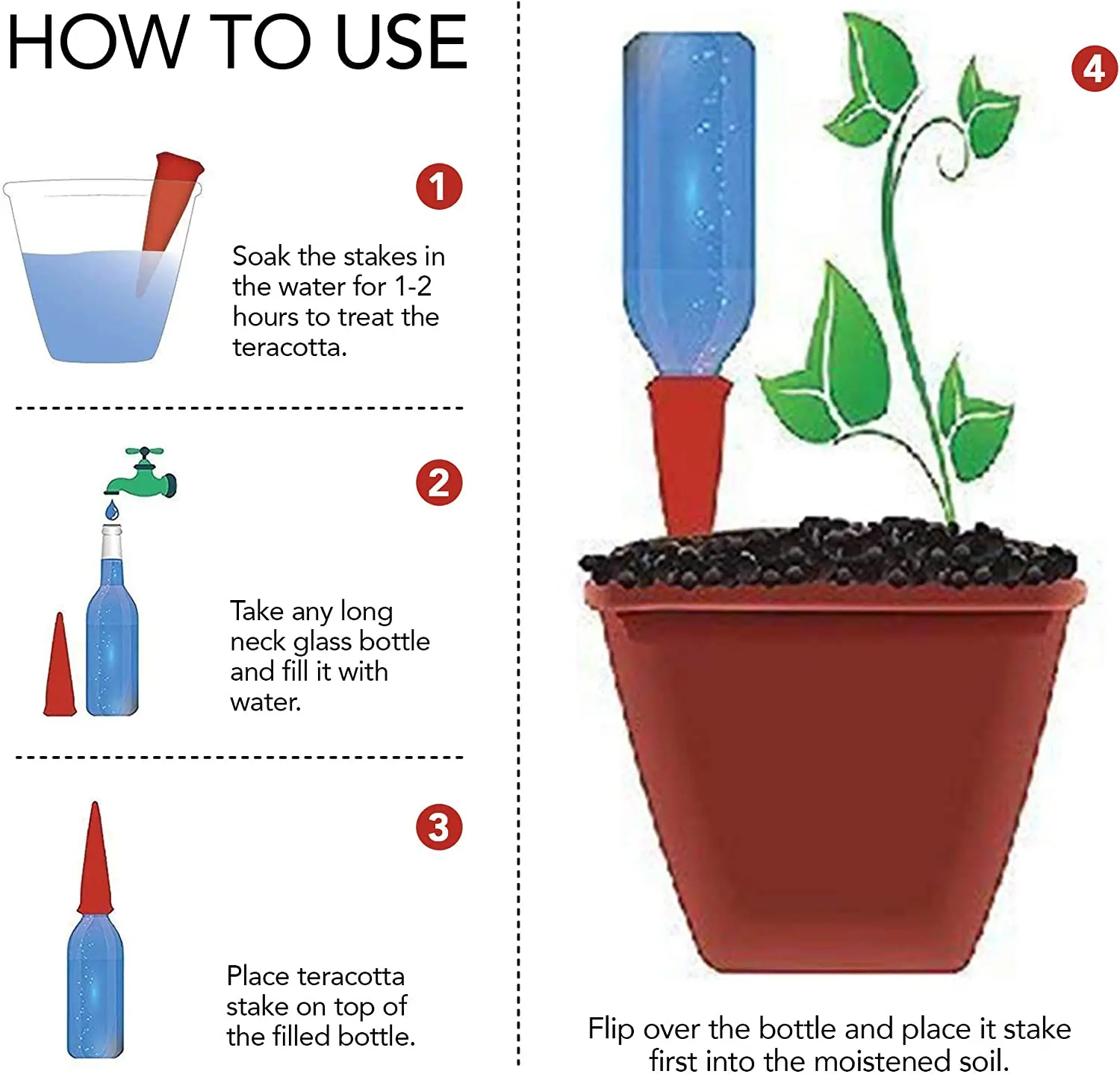 HOW TO USE

1

Soak the stakes in the water for 1-2 hours to treat the teracotta.

2

Take any long neck glass bottle and fill it with water.

3

Place teracotta stake on top of the filled bottle.

4

Flip over the bottle and place it stake first into the moistened soil.