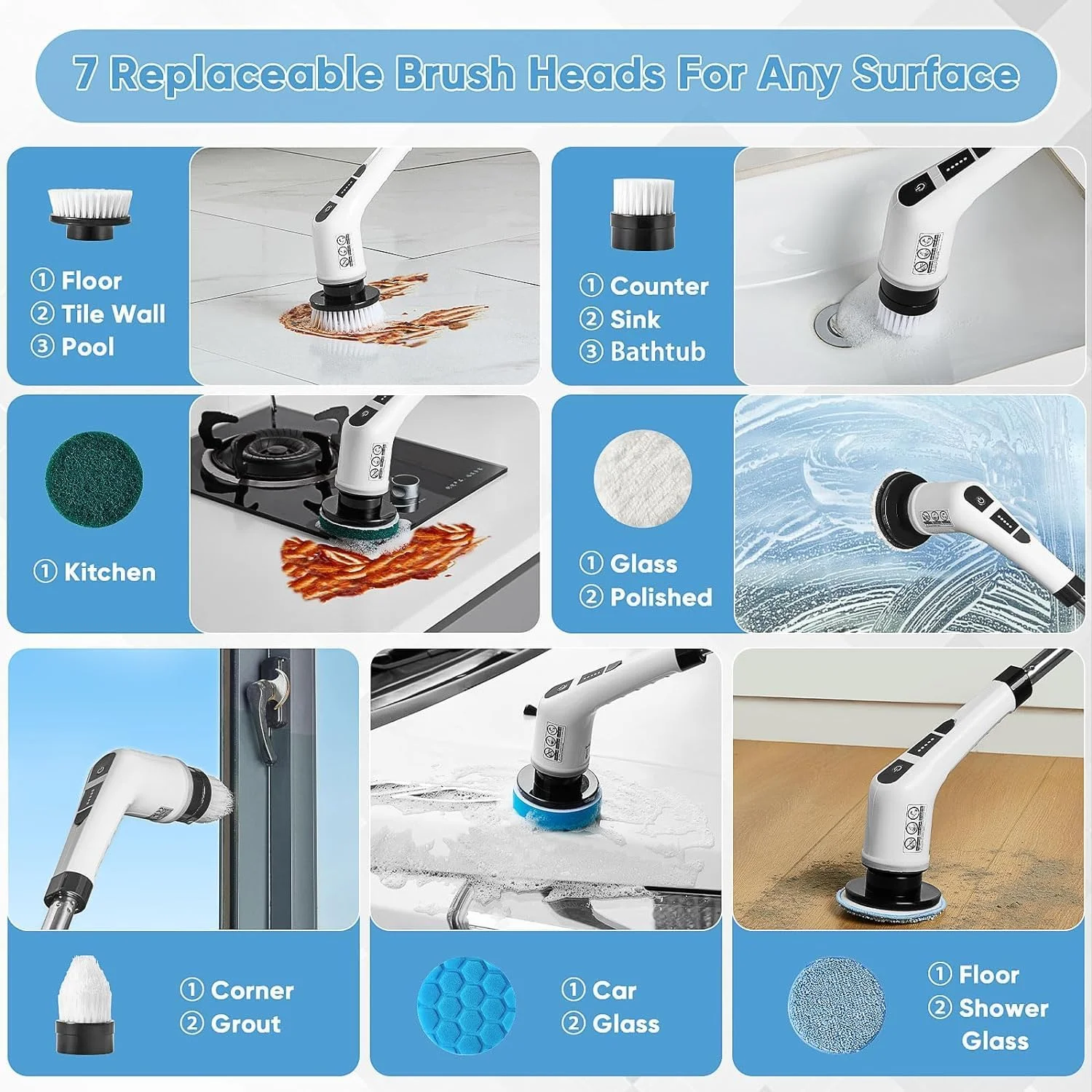 7 Replaceable Brush Heads For Any Surface

① Floor
② Tile Wall
③ Pool

① Counter
② Sink
③ Bathtub

① Kitchen

① Glass
② Polished

① Corner
② Grout

① Car
② Glass

① Floor
② Shower Glass