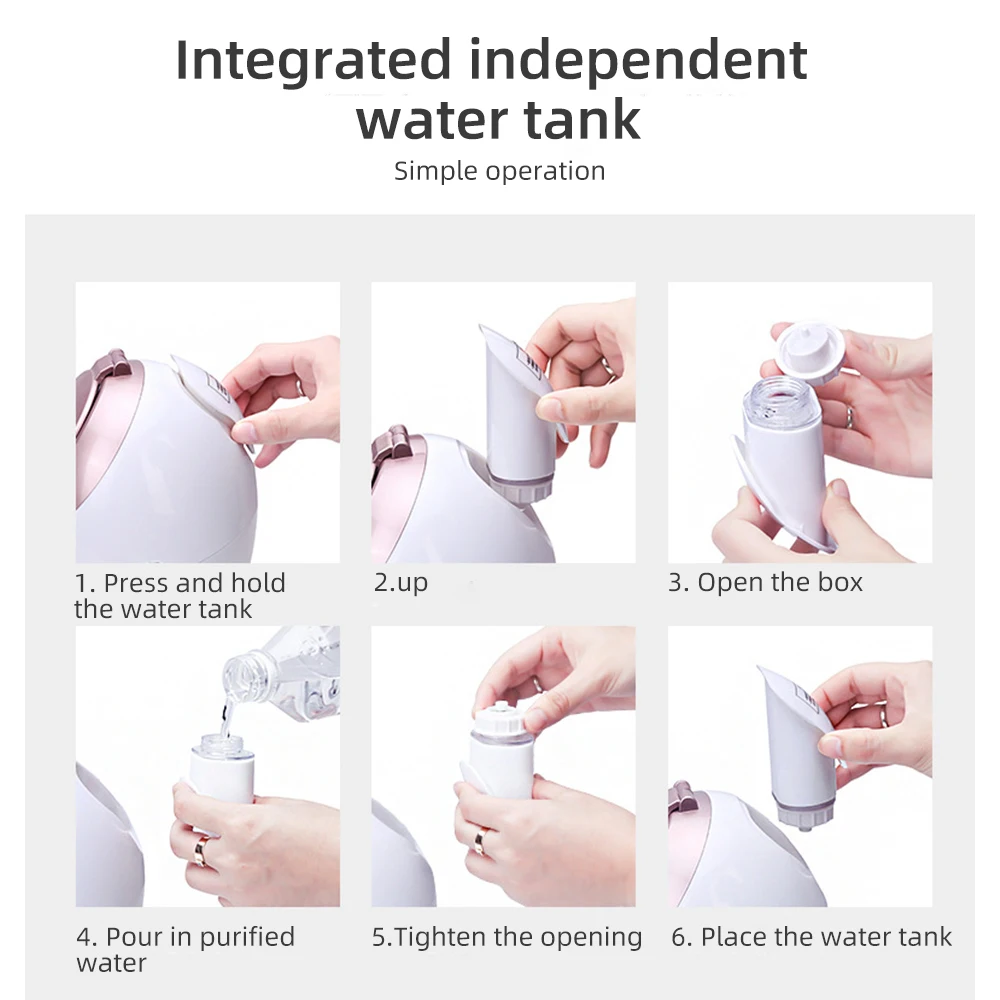 Integrated independent water tank

Simple operation

1. Press and hold the water tank

2.up

3. Open the box

4. Pour in purified water

5.Tighten the opening

6. Place the water tank