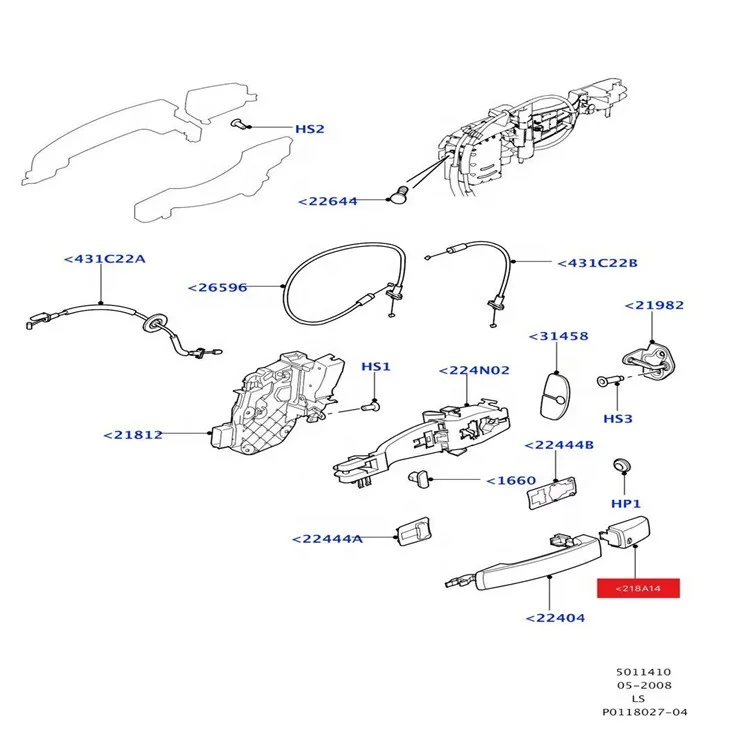 HS2

<22644

<431C22A

<26596

<431C22B

<21982

<31458

HS1

<224N02

HS3

<21812

<22444B

<1660

HP1

<22444A

<218A14

<22404

5011410
05-2008
LS
P0118027-04