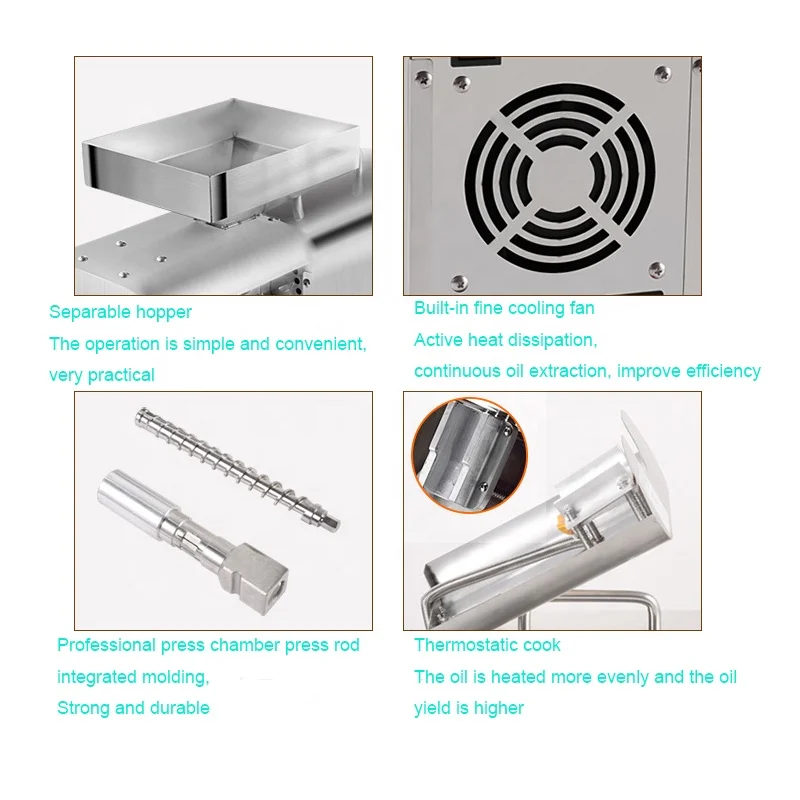 Separable hopper
The operation is simple and convenient,
very practical

Built-in fine cooling fan
Active heat dissipation,
continuous oil extraction, improve efficiency

Professional press chamber press rod
integrated molding,
Strong and durable

Thermostatic cook
The oil is heated more evenly and the oil
yield is higher