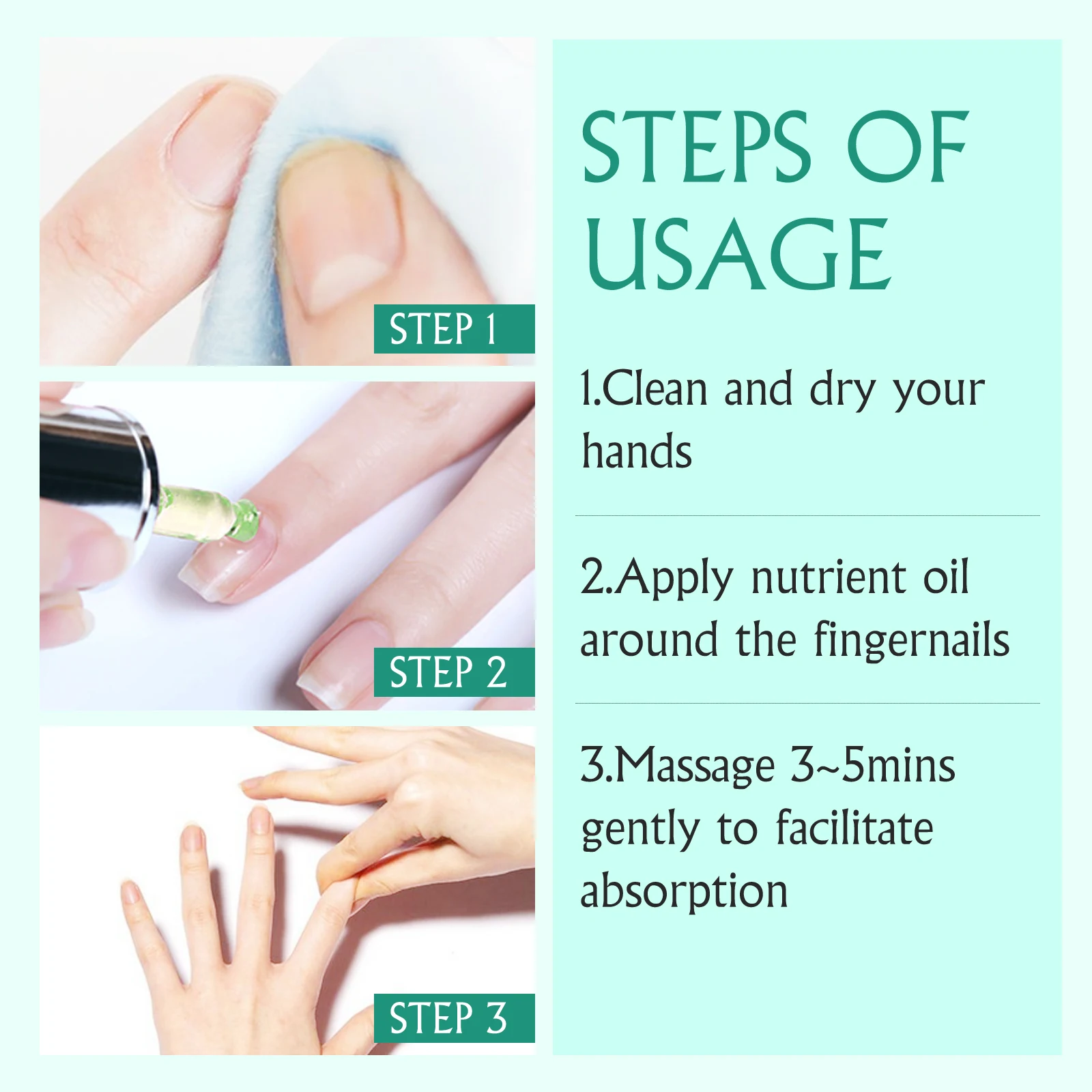 STEP 1

STEP 2

STEP 3

STEPS OF USAGE

1.Clean and dry your hands

2.Apply nutrient oil around the fingernails

3.Massage 3~5mins gently to facilitate absorption