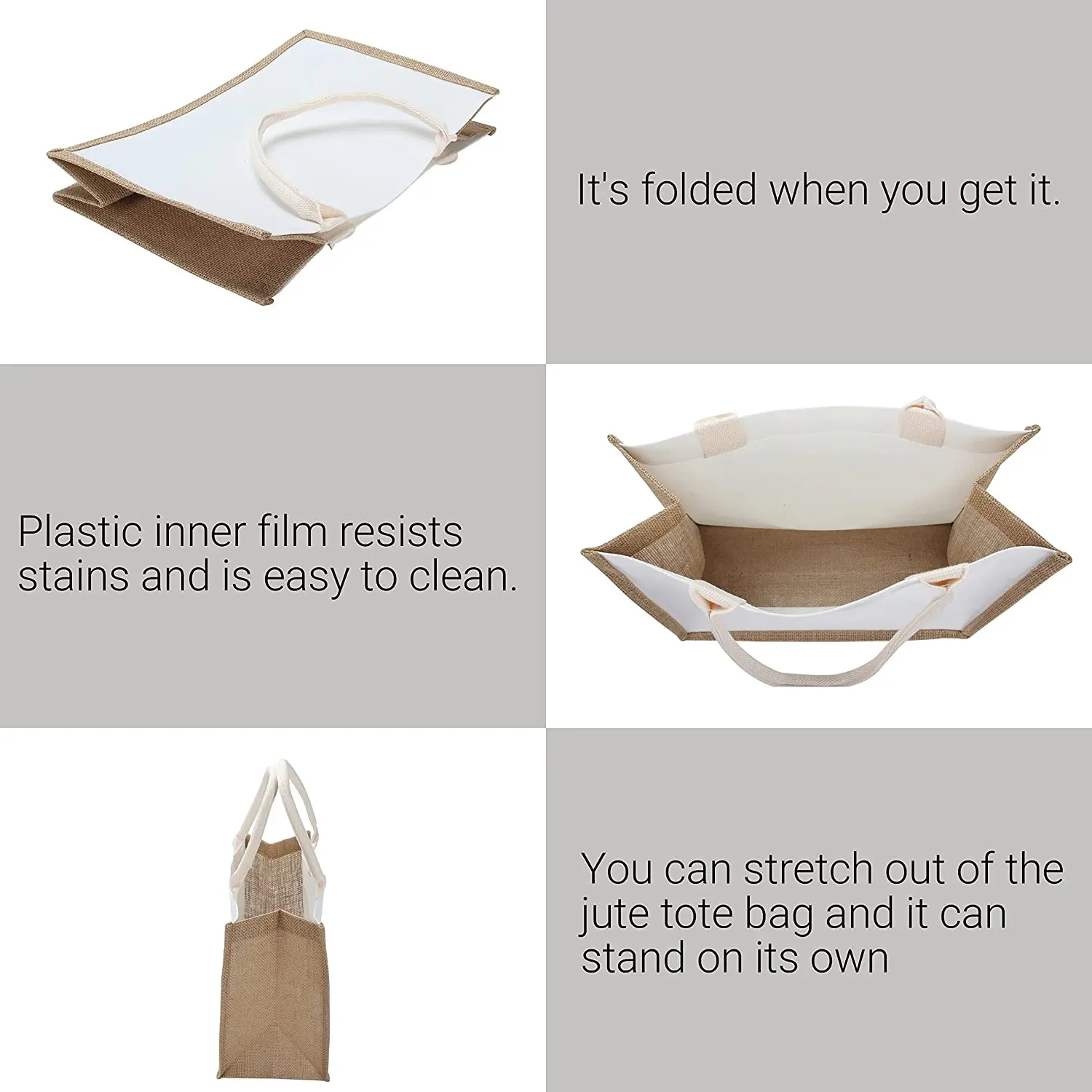 It's folded when you get it.

Plastic inner film resists stains and is easy to clean.

You can stretch out of the jute tote bag and it can stand on its own