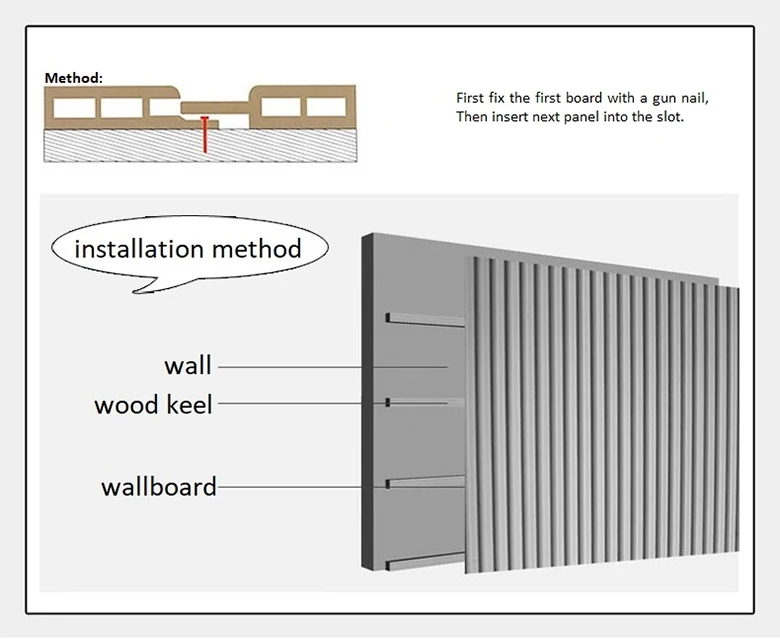 Method:

First fix the first board with a gun nail,
Then insert next panel into the slot.

installation method

wall

wood keel

wallboard