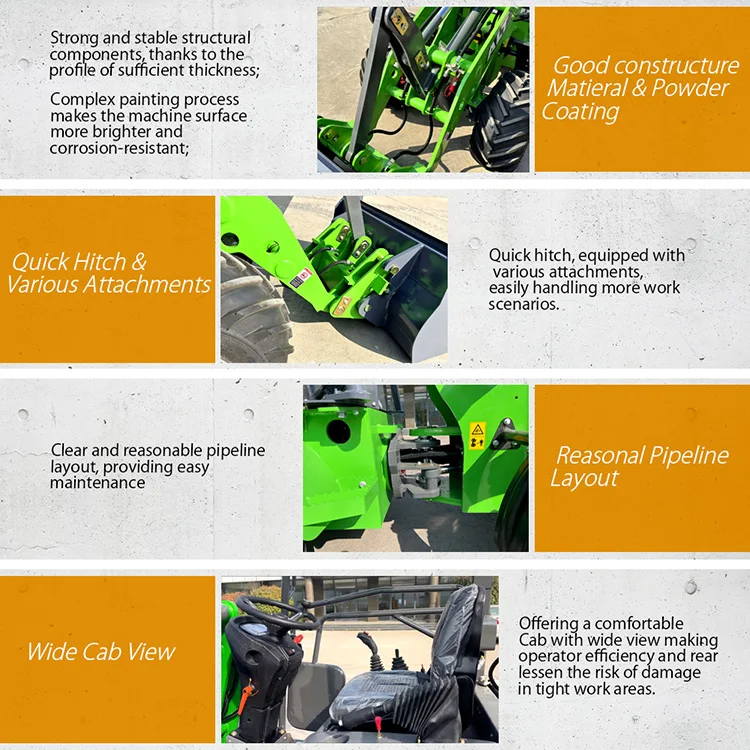 Strong and stable structural components, thanks to the profile of sufficient thickness;

Complex painting process makes the machine surface more brighter and corrosion-resistant;

Good constructure Matieral & Powder Coating

Quick Hitch & Various Attachments

Quick hitch, equipped with various attachments, easily handling more work scenarios.

Clear and reasonable pipeline layout, providing easy maintenance

Reasonal Pipeline Layout

Wide Cab View

Offering a comfortable Cab with wide view making operator efficiency and rear lessen the risk of damage in tight work areas.