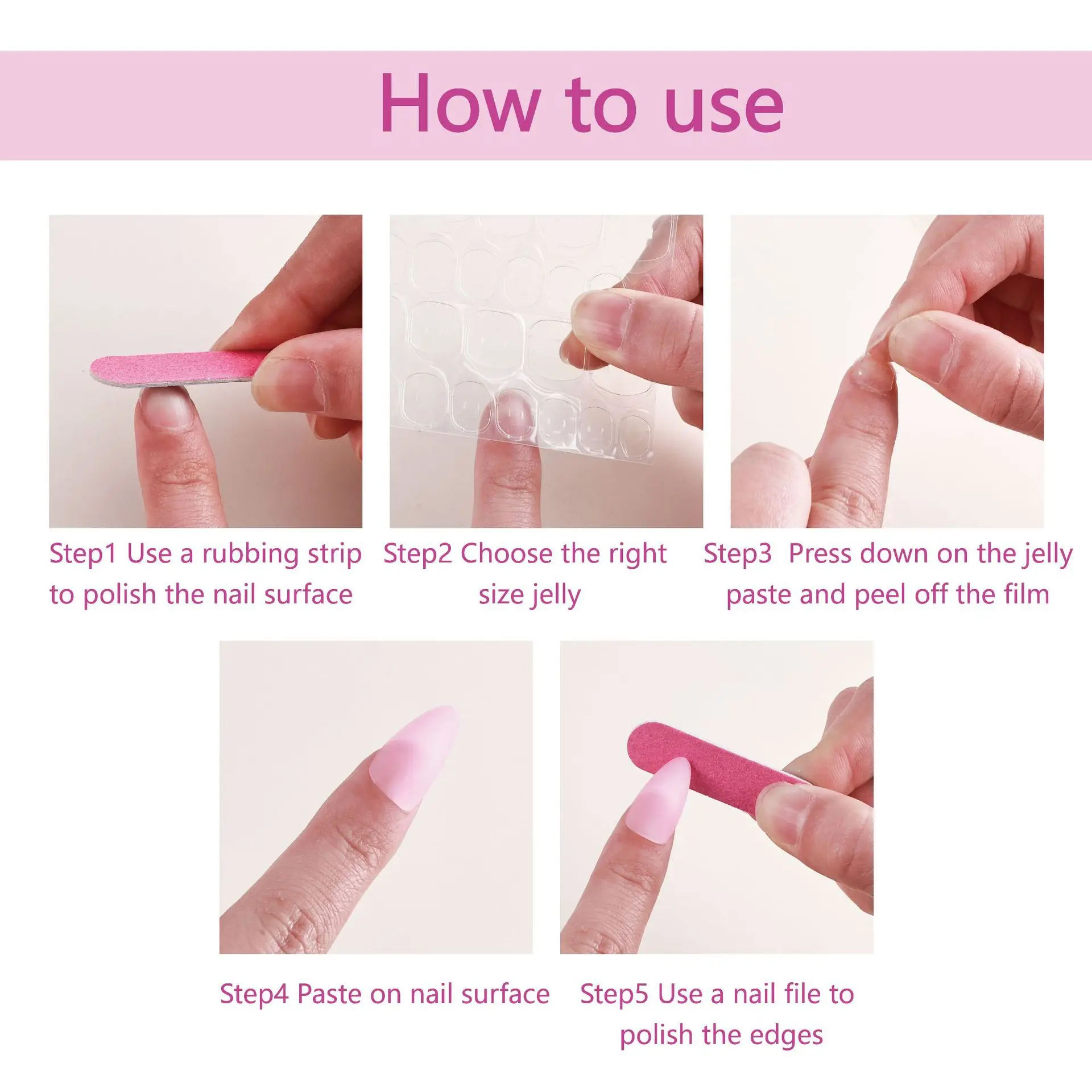 How to use

Step1 Use a rubbing strip to polish the nail surface

Step2 Choose the right size jelly

Step3 Press down on the jelly paste and peel off the film

Step4 Paste on nail surface

Step5 Use a nail file to polish the edges