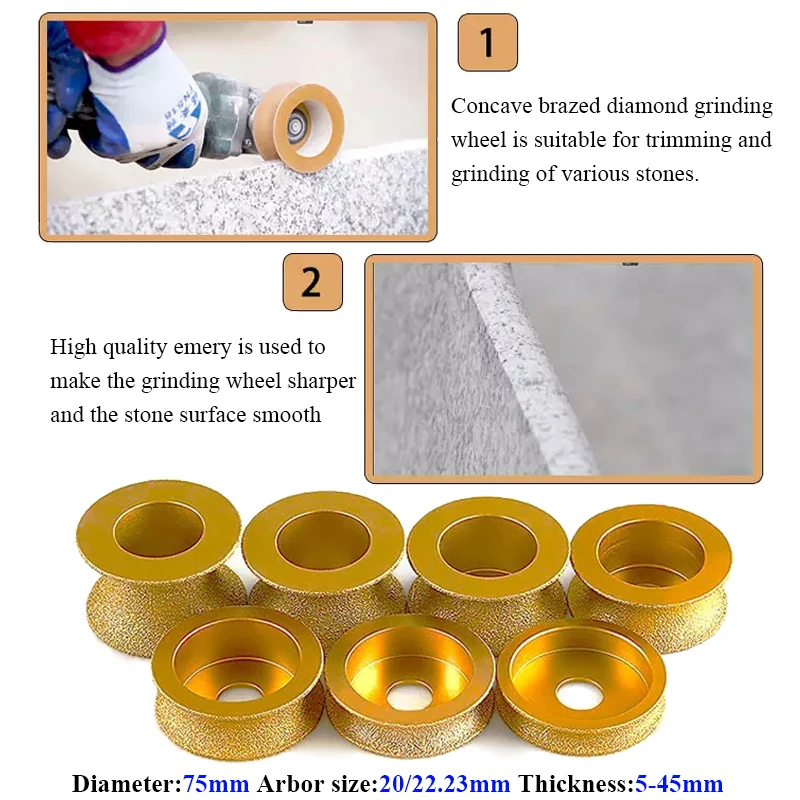 1

Concave brazed diamond grinding wheel is suitable for trimming and grinding of various stones.

2

High quality emery is used to make the grinding wheel sharper and the stone surface smooth

Diameter:75mm Arbor size:20/22.23mm Thickness:5-45mm