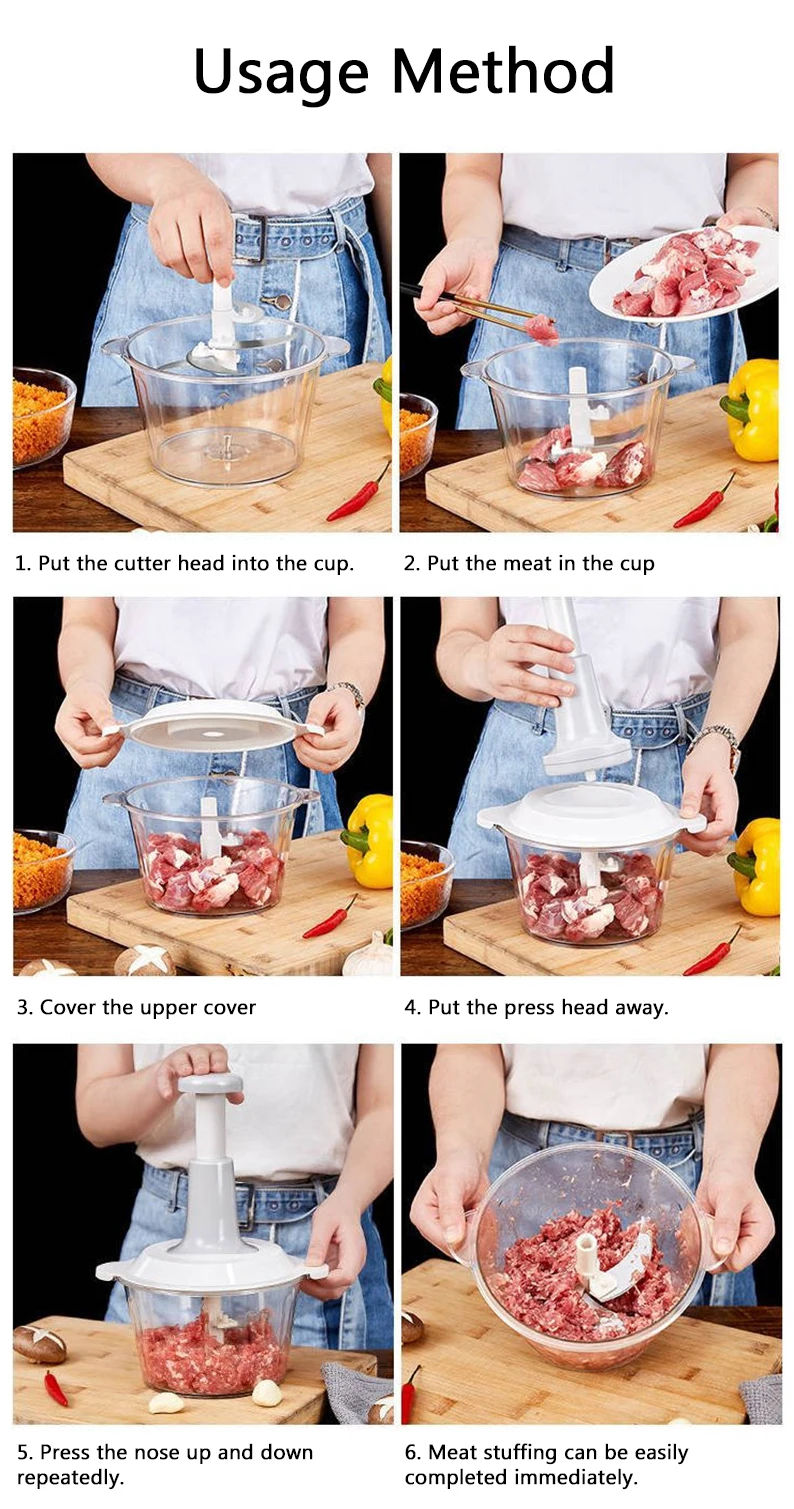 Usage Method

1. Put the cutter head into the cup.

2. Put the meat in the cup

3. Cover the upper cover

4. Put the press head away.

5. Press the nose up and down repeatedly.

6. Meat stuffing can be easily completed immediately.