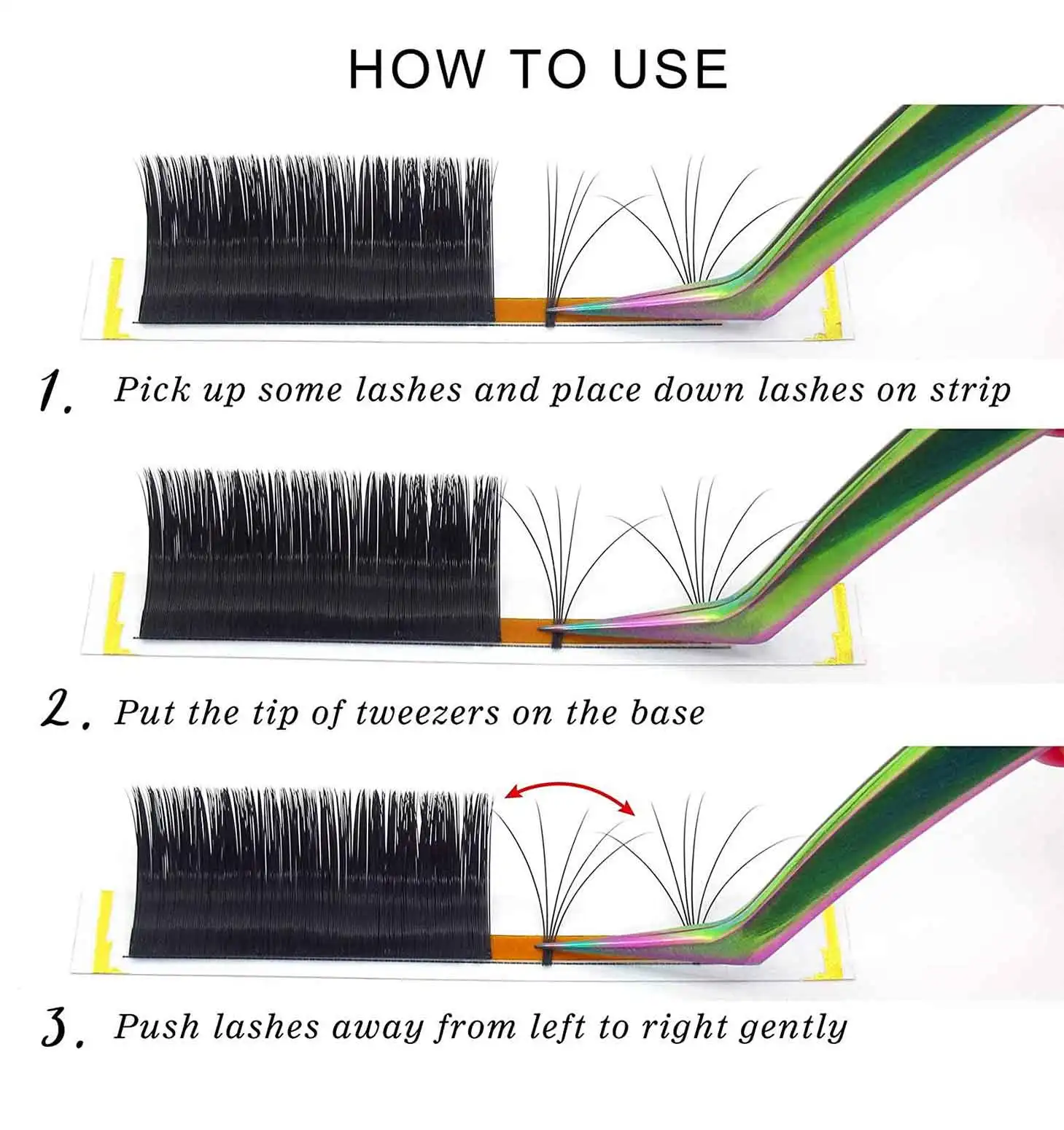 HOW TO USE

1. Pick up some lashes and place down lashes on strip

2. Put the tip of tweezers on the base

3. Push lashes away from left to right gently