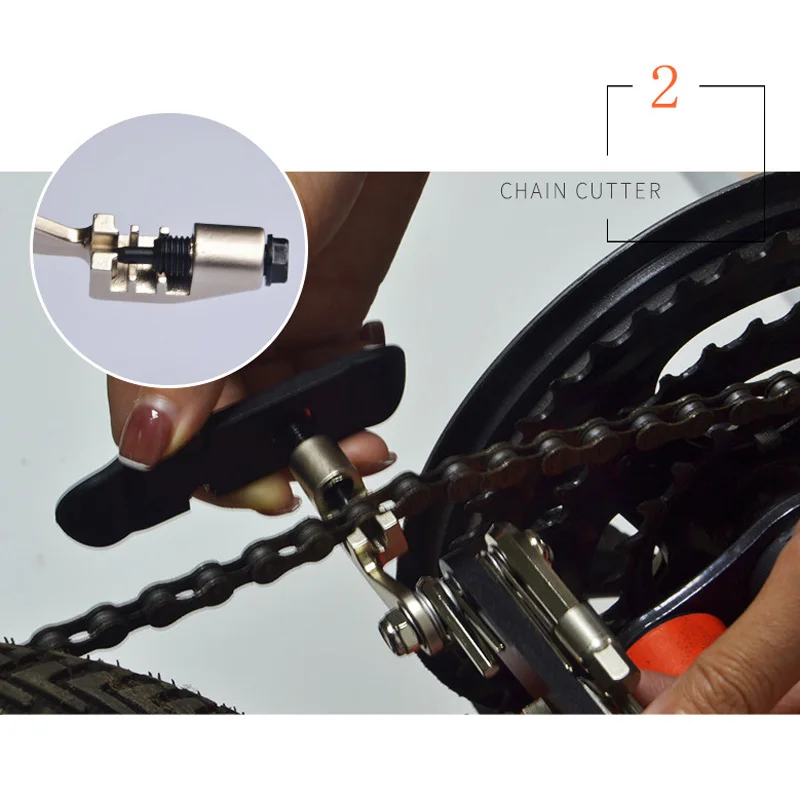 2

CHAIN CUTTER