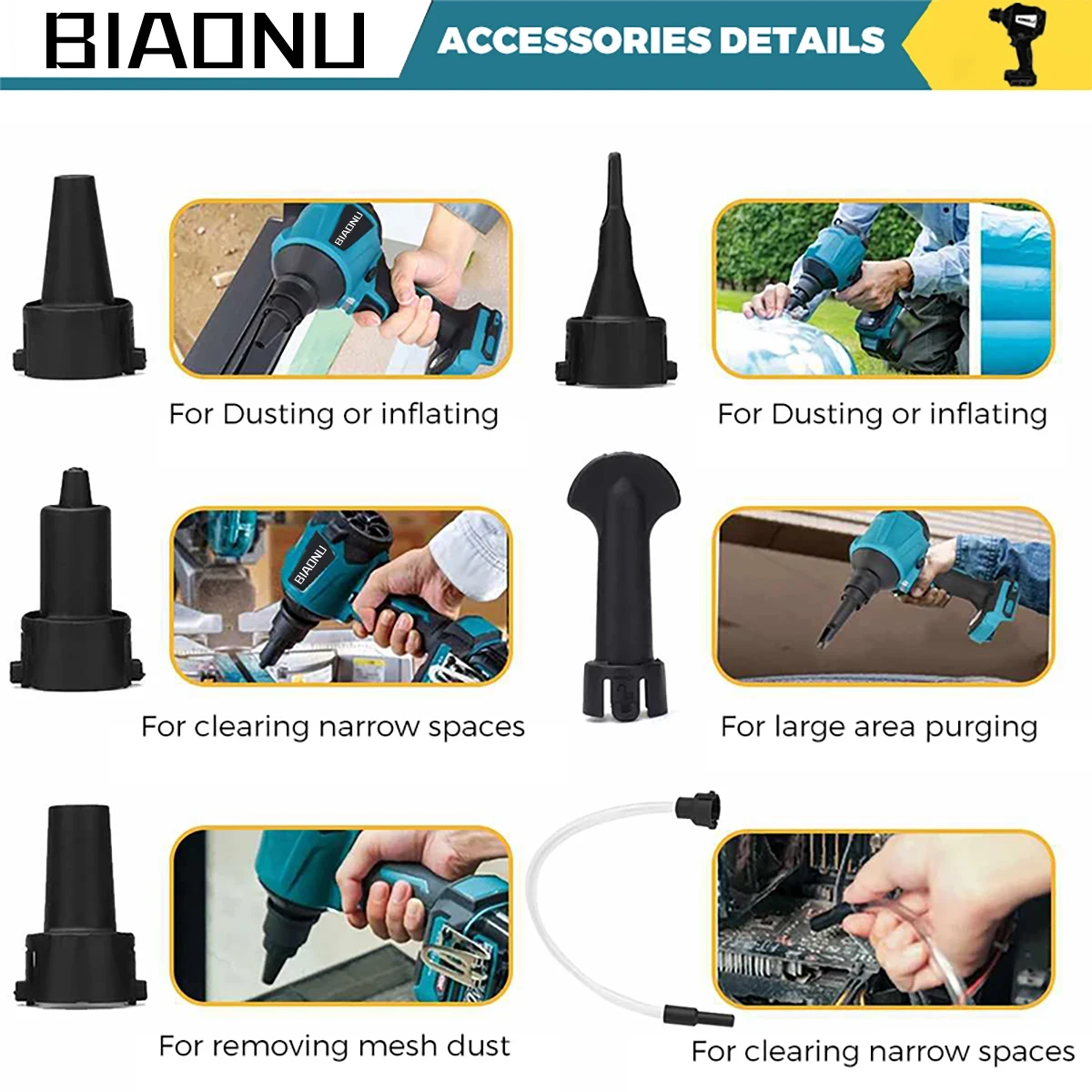 BIAONU

ACCESSORIES DETAILS

BIAONU

For Dusting or inflating

For Dusting or inflating

BIAONU

For clearing narrow spaces

For large area purging

For removing mesh dust

For clearing narrow spaces