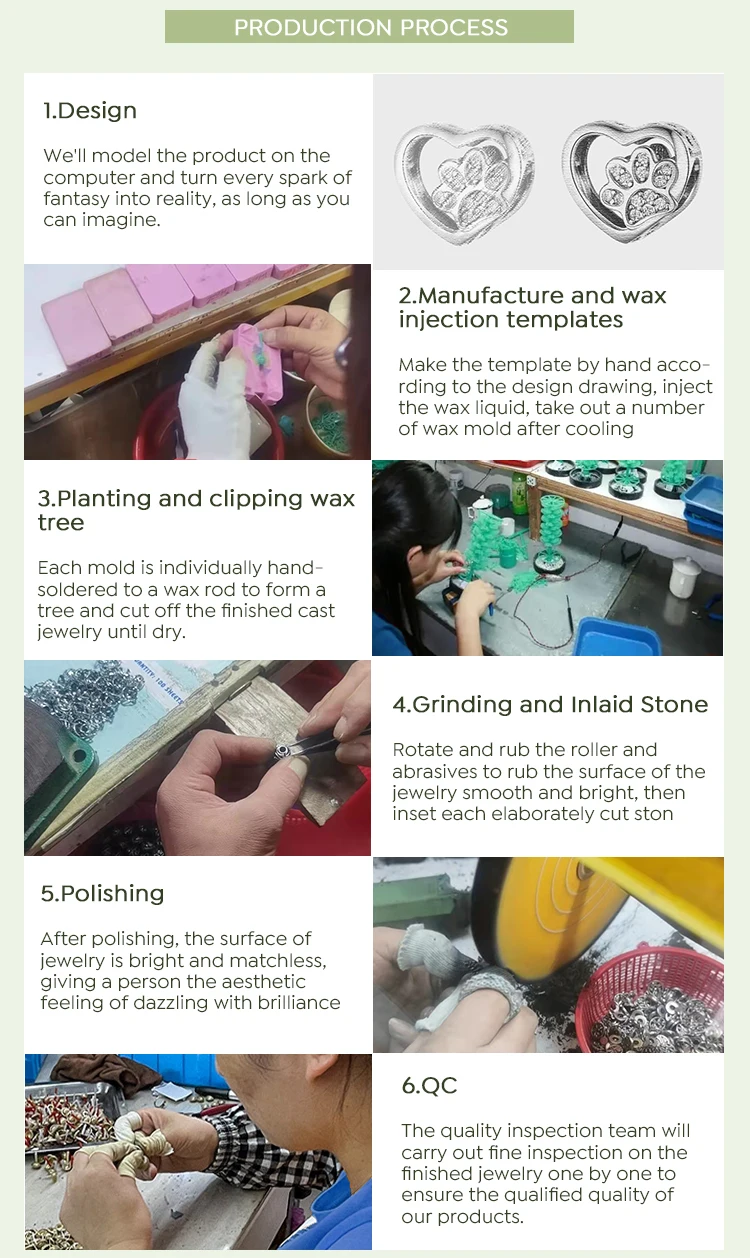 PRODUCTION PROCESS

1.Design

We'll model the product on the computer and turn every spark of fantasy into reality, as long as you can imagine.

2.Manufacture and wax injection templates

Make the template by hand according to the design drawing, inject the wax liquid, take out a number of wax mold after cooling

3.Planting and clipping wax tree

Each mold is individually hand-soldered to a wax rod to form a tree and cut off the finished cast jewelry until dry.

4.Grinding and Inlaid Stone

Rotate and rub the roller and abrasives to rub the surface of the jewelry smooth and bright, then inset each elaborately cut ston

5.Polishing

After polishing, the surface of jewelry is bright and matchless, giving a person the aesthetic feeling of dazzling with brilliance

6.QC

The quality inspection team will carry out fine inspection on the finished jewelry one by one to ensure the qualified quality of our products.