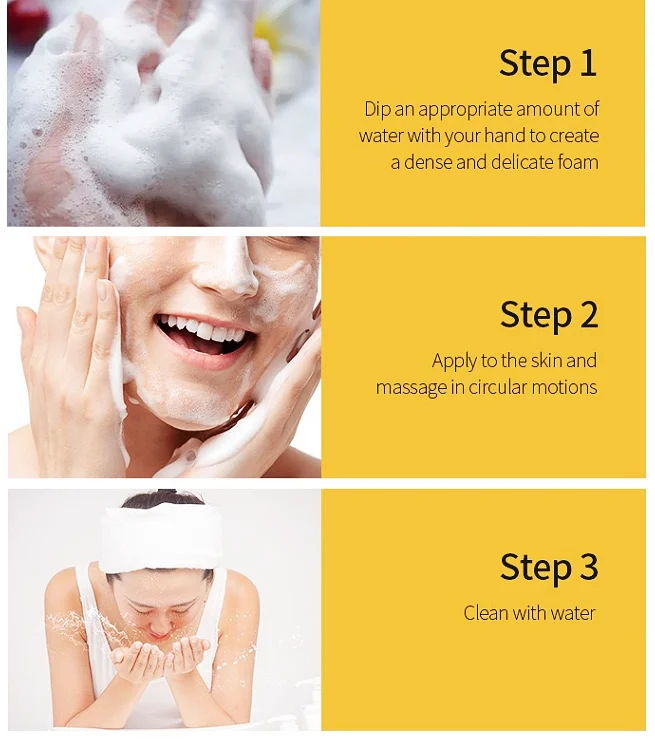 Step 1

Dip an appropriate amount of water with your hand to create a dense and delicate foam

Step 2

Apply to the skin and massage in circular motions

Step 3

Clean with water