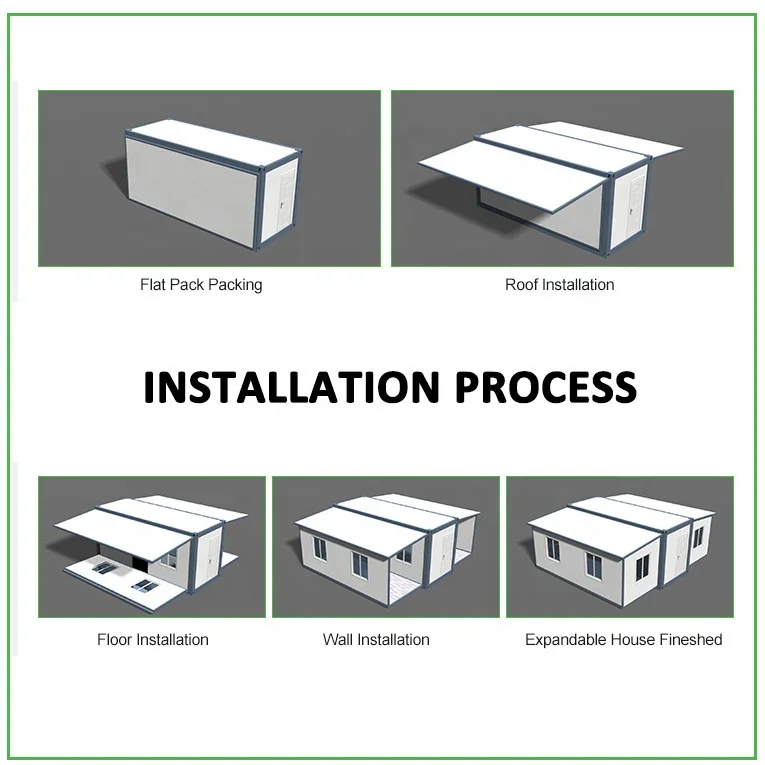 Flat Pack Packing

Roof Installation

INSTALLATION PROCESS

Floor Installation

Wall Installation

Expandable House Fineshed