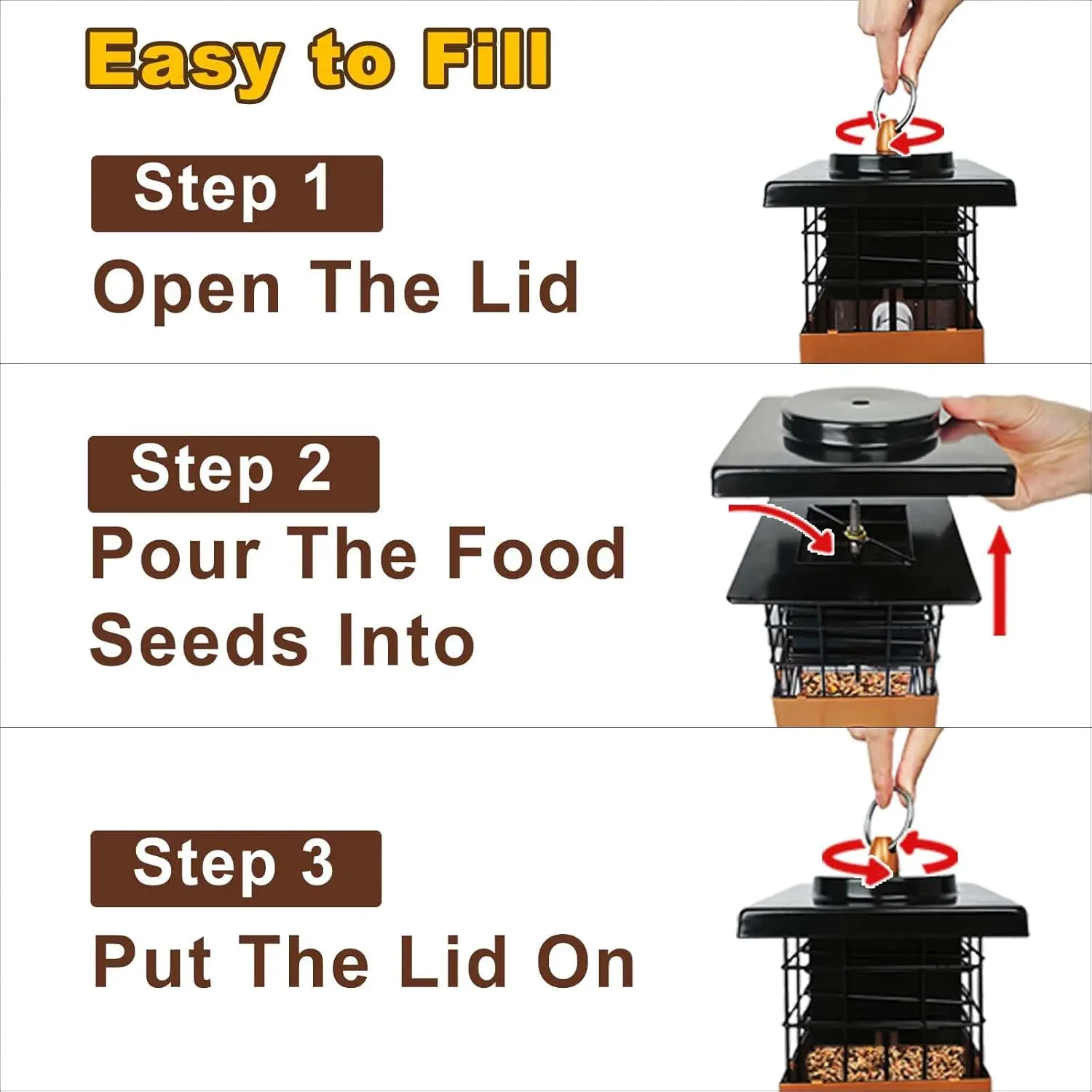 Easy to Fill

Step 1

Open The Lid

Step 2

Pour The Food Seeds Into

Step 3

Put The Lid On