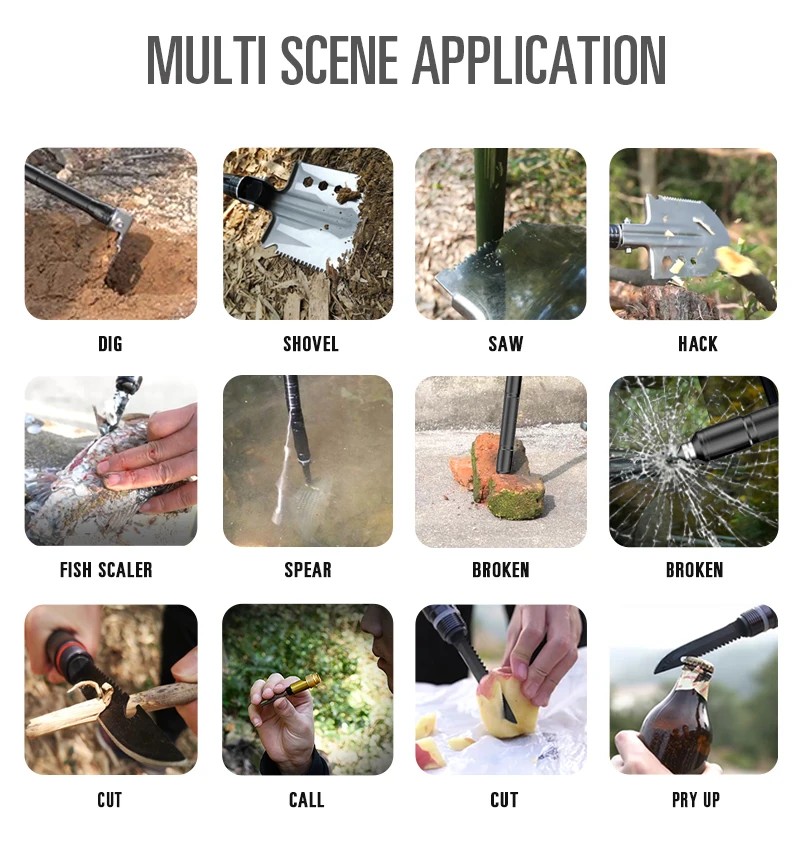 MULTI SCENE APPLICATION

DIG

SHOVEL

SAW

HACK

FISH SCALER

SPEAR

BROKEN

BROKEN

CUT

CALL

CUT

PRY UP