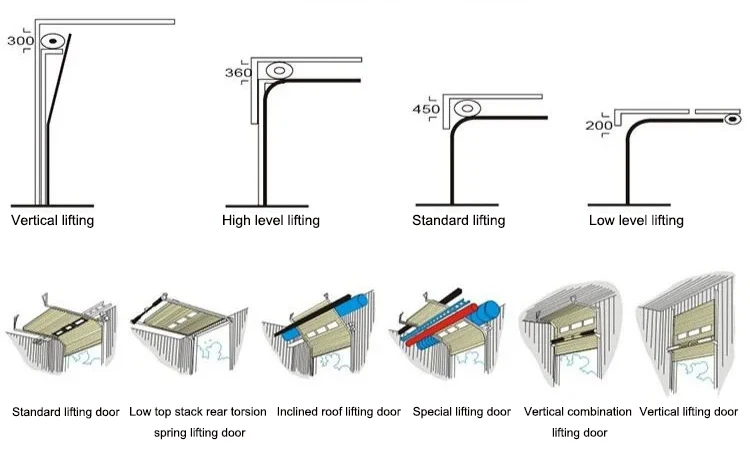 300

360

450

200

Vertical lifting

High level lifting

Standard lifting

Low level lifting

Standard lifting door

Low top stack rear torsion spring lifting door

Inclined roof lifting door

Special lifting door

Vertical combination lifting door

Vertical lifting door