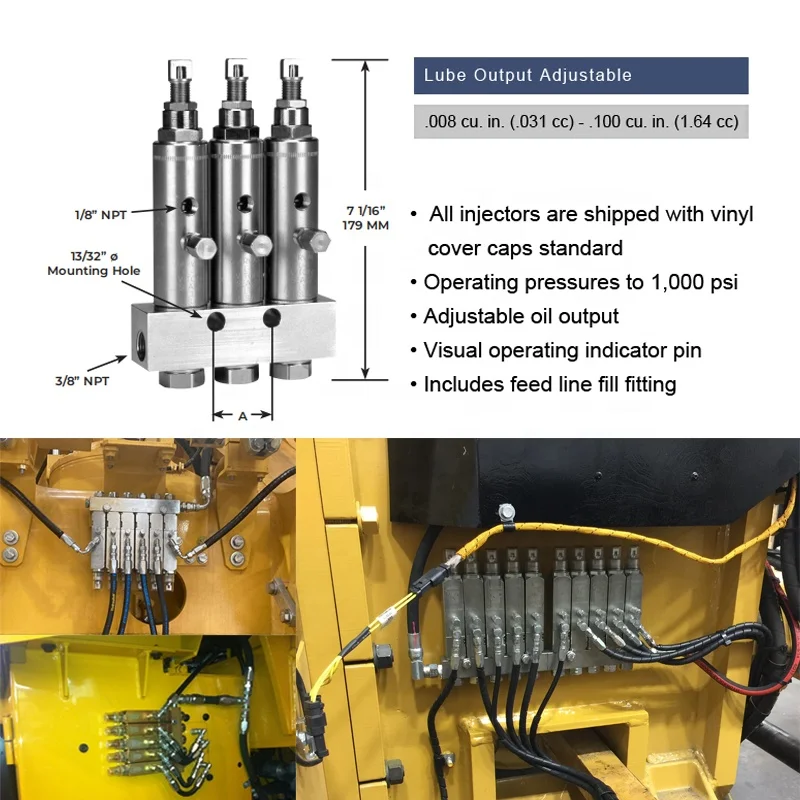 1/8" NPT

13/32" ø
Mounting Hole

3/8" NPT

A

7 1/16"
179 MM

Lube Output Adjustable

.008 cu. in. (.031 cc) - .100 cu. in. (1.64 cc)

• All injectors are shipped with vinyl cover caps standard
• Operating pressures to 1,000 psi
• Adjustable oil output
• Visual operating indicator pin
• Includes feed line fill fitting