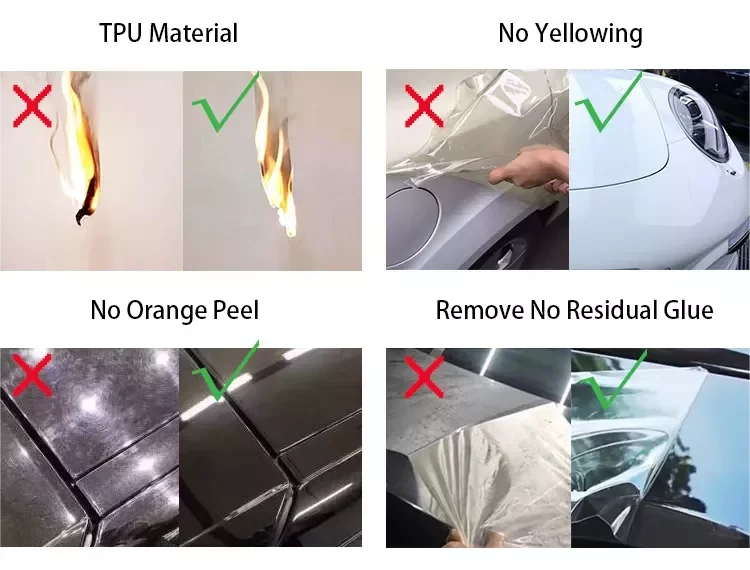 TPU Material

No Yellowing

No Orange Peel

Remove No Residual Glue