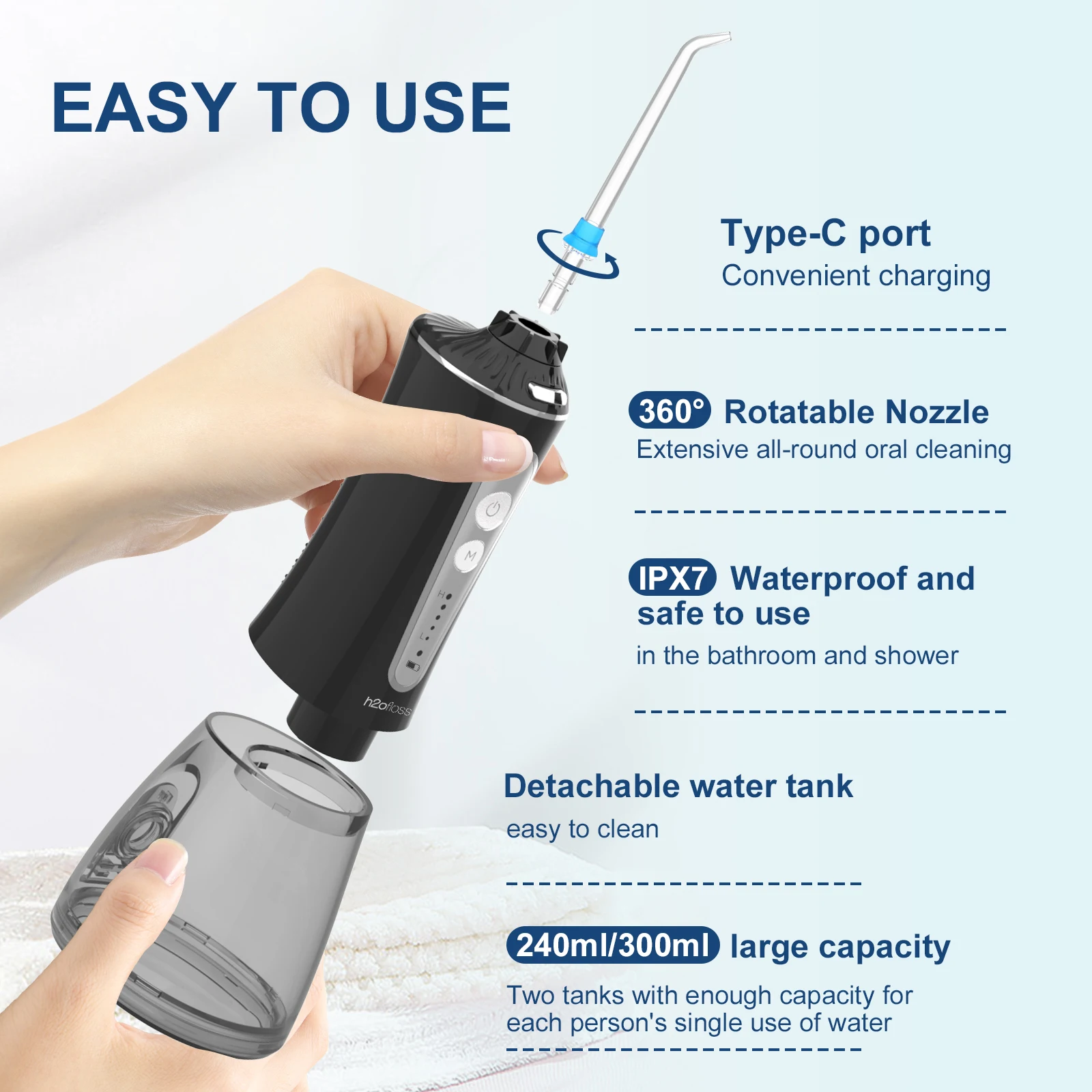 EASY TO USE

Type-C port
Convenient charging

360° Rotatable Nozzle
Extensive all-round oral cleaning

IPX7 Waterproof and safe to use
in the bathroom and shower

Detachable water tank
easy to clean

240ml/300ml large capacity
Two tanks with enough capacity for each person's single use of water

M
H
L
h2ofloss