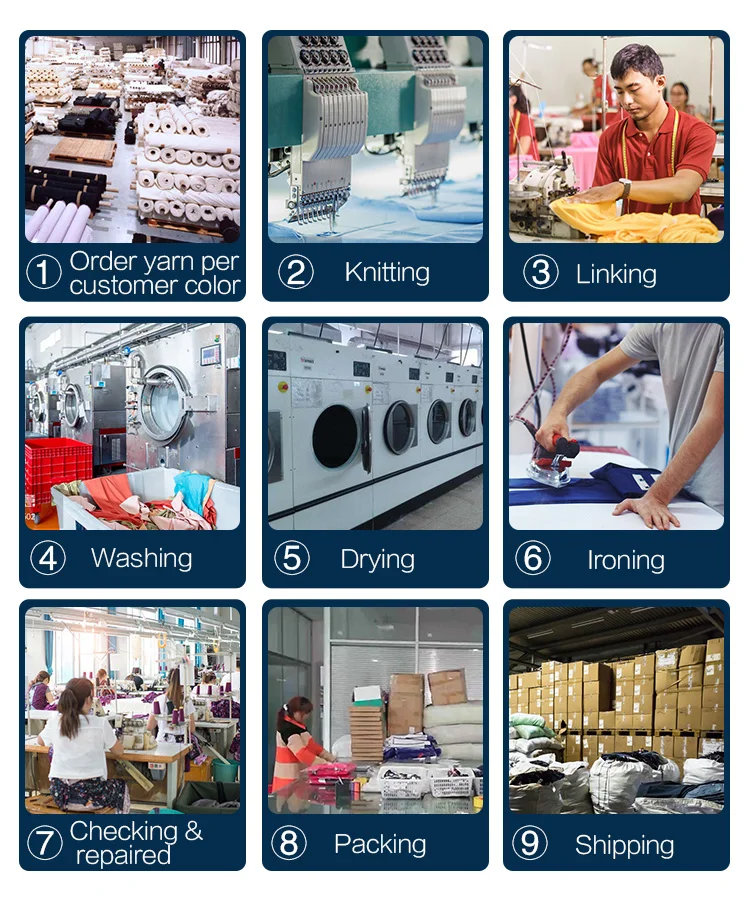 1 Order yarn per customer color

2 Knitting

3 Linking

4 Washing

5 Drying

6 Ironing

7 Checking & repaired

8 Packing

9 Shipping