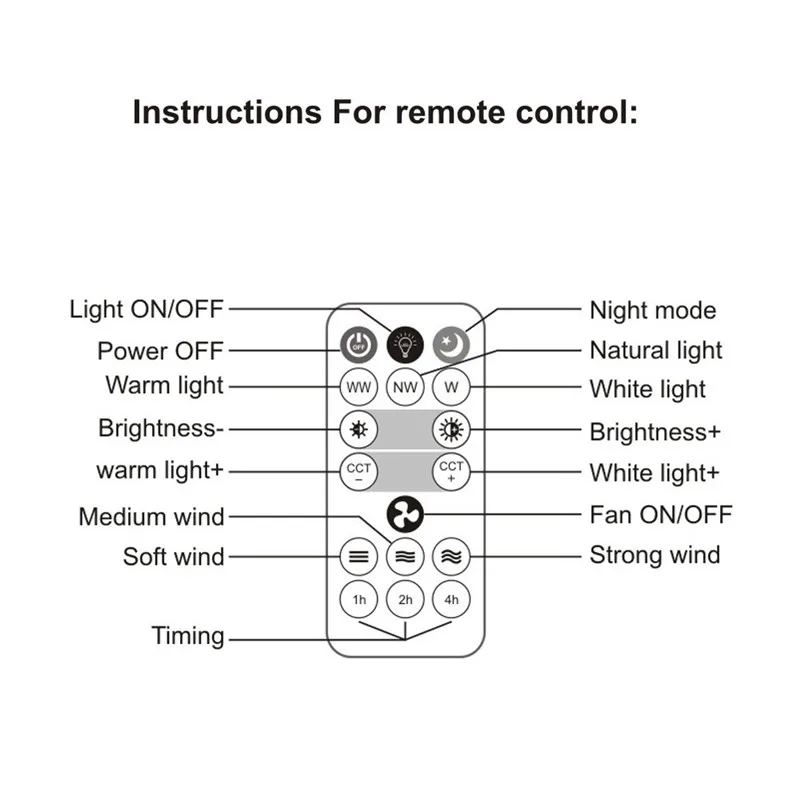 Instructions For remote control:

Light ON/OFF
Power OFF
Warm light
Brightness-
warm light+
Medium wind
Soft wind
Timing

OFF

WW NW W

CCT
−

CCT
+

1h 2h 4h

Night mode
Natural light
White light
Brightness+
White light+
Fan ON/OFF
Strong wind