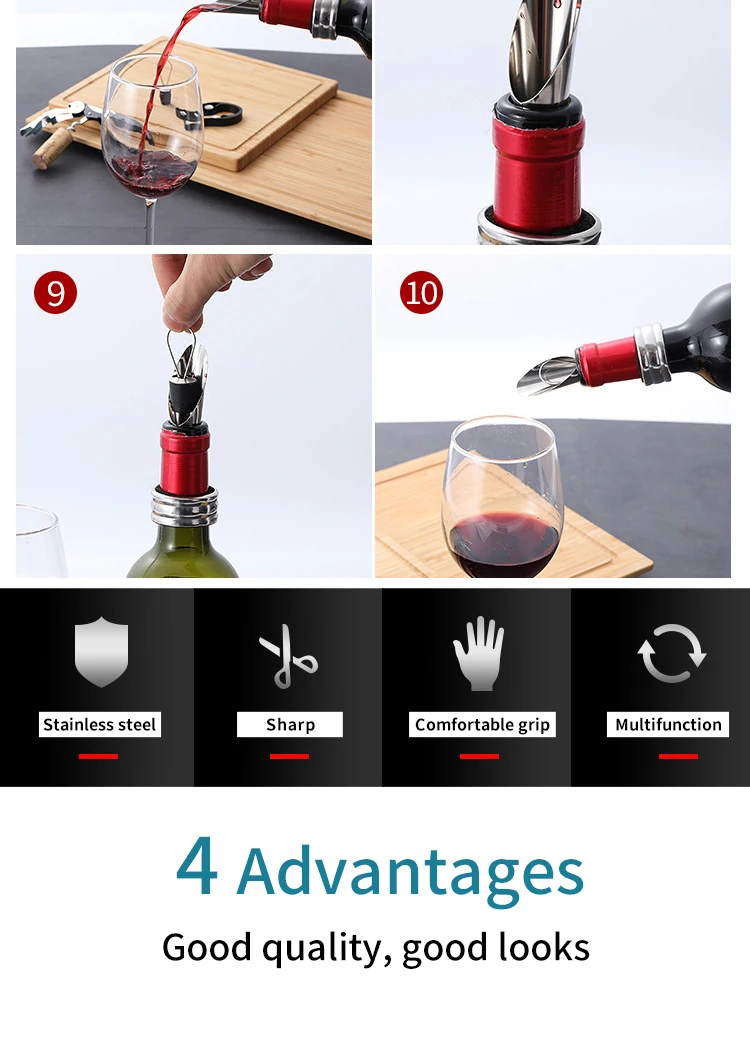 9

10

Stainless steel

Sharp

Comfortable grip

Multifunction

4 Advantages

Good quality, good looks