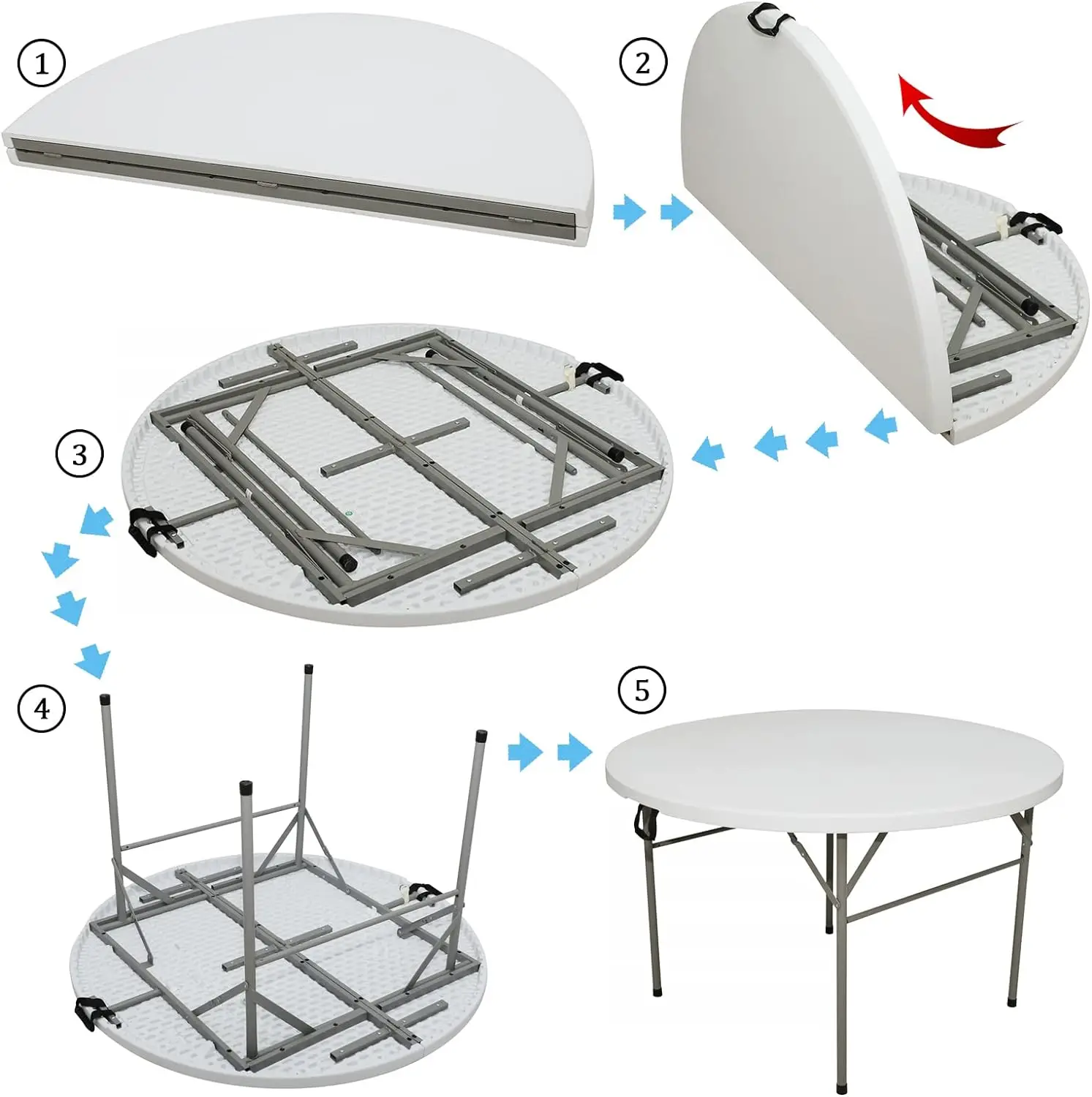 1

2

3

4

5