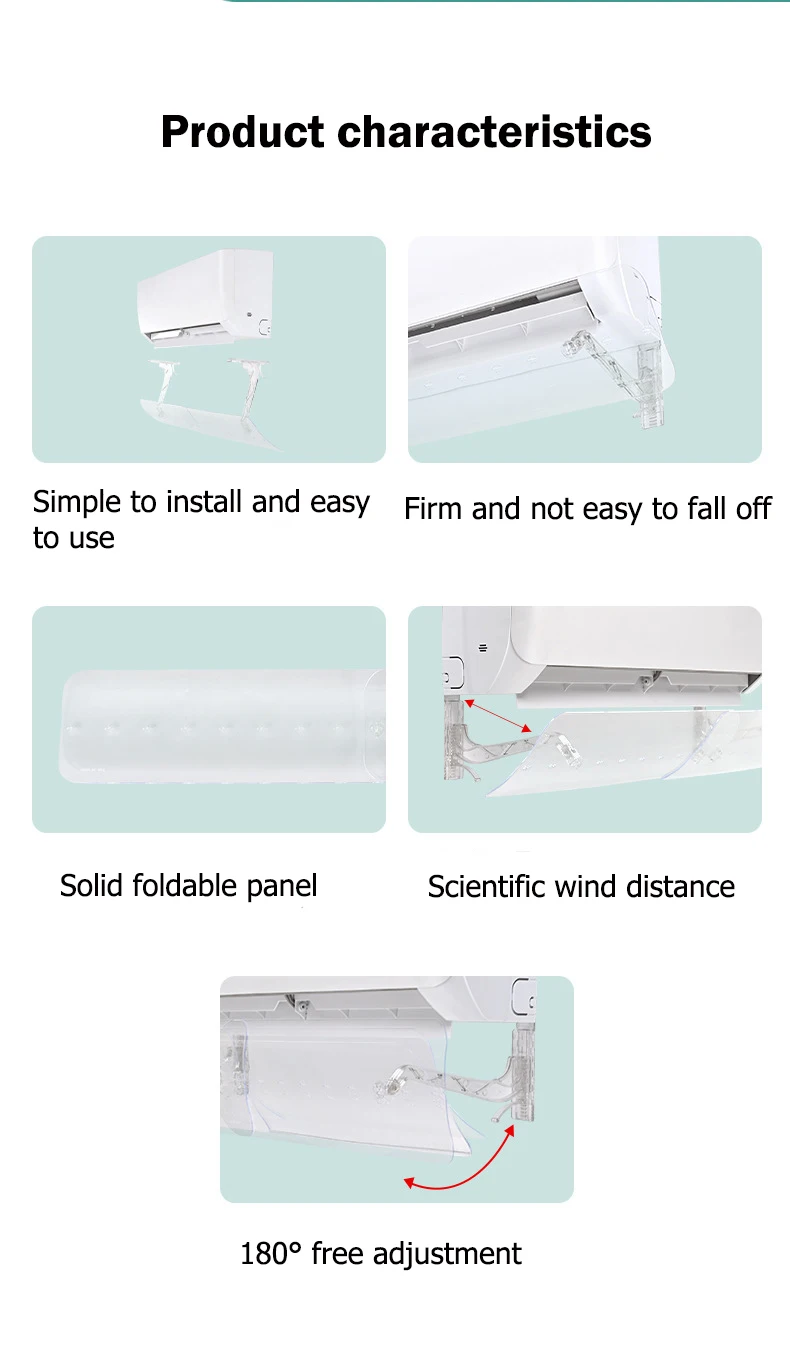 Product characteristics

Simple to install and easy to use

Firm and not easy to fall off

Solid foldable panel

Scientific wind distance

180° free adjustment