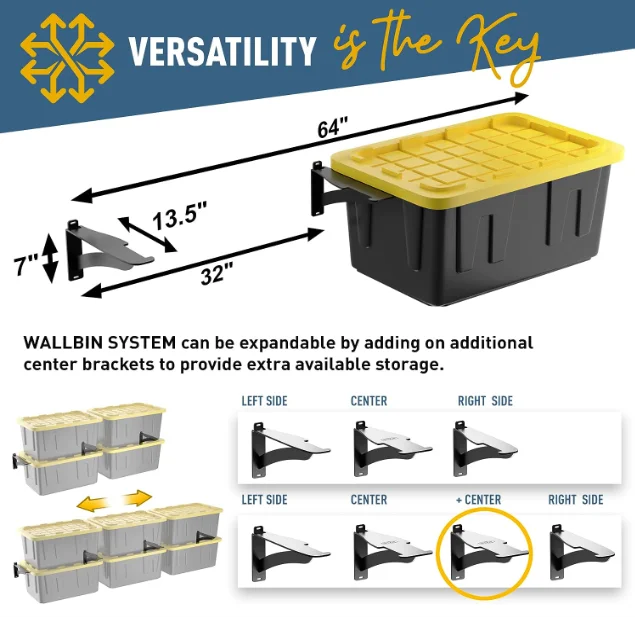 VERSATILITY is the Key

64"

13.5"

7"

32"

WALLBIN SYSTEM can be expandable by adding on additional center brackets to provide extra available storage.

LEFT SIDE

CENTER

RIGHT SIDE

LEFT SIDE

CENTER

+ CENTER

RIGHT SIDE