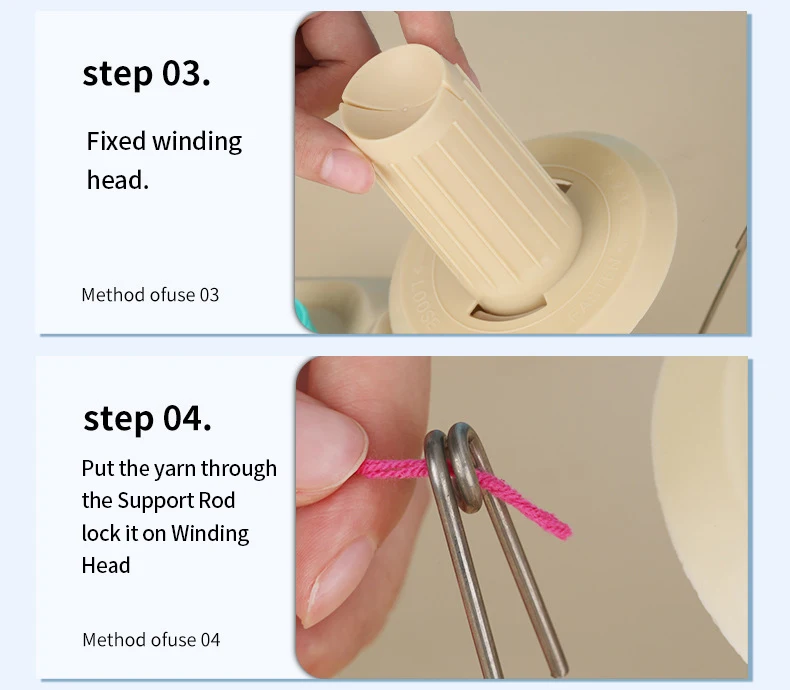 step 03.

Fixed winding head.

Method ofuse 03

LOOSE

step 04.

Put the yarn through the Support Rod lock it on Winding Head

Method ofuse 04