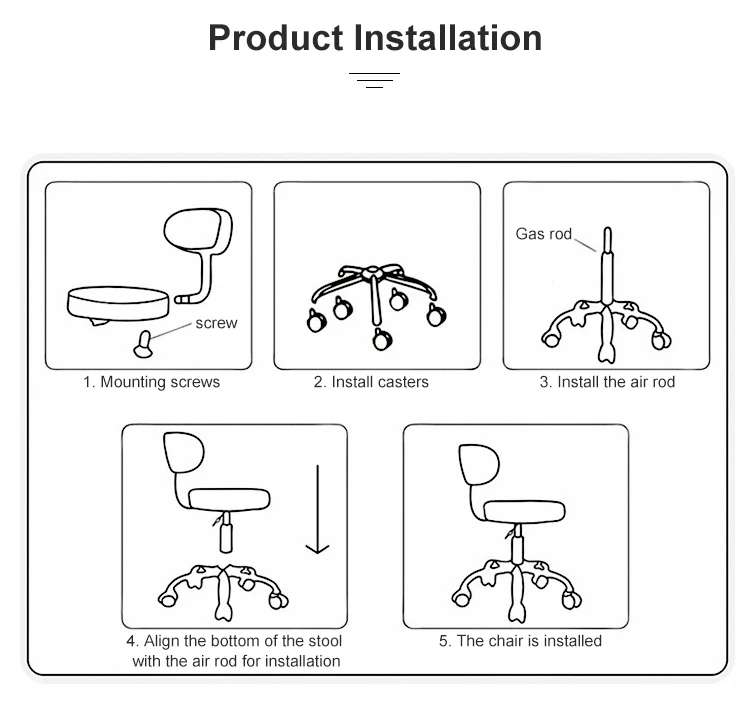 Product Installation

screw

1. Mounting screws

2. Install casters

Gas rod

3. Install the air rod

4. Align the bottom of the stool with the air rod for installation

5. The chair is installed