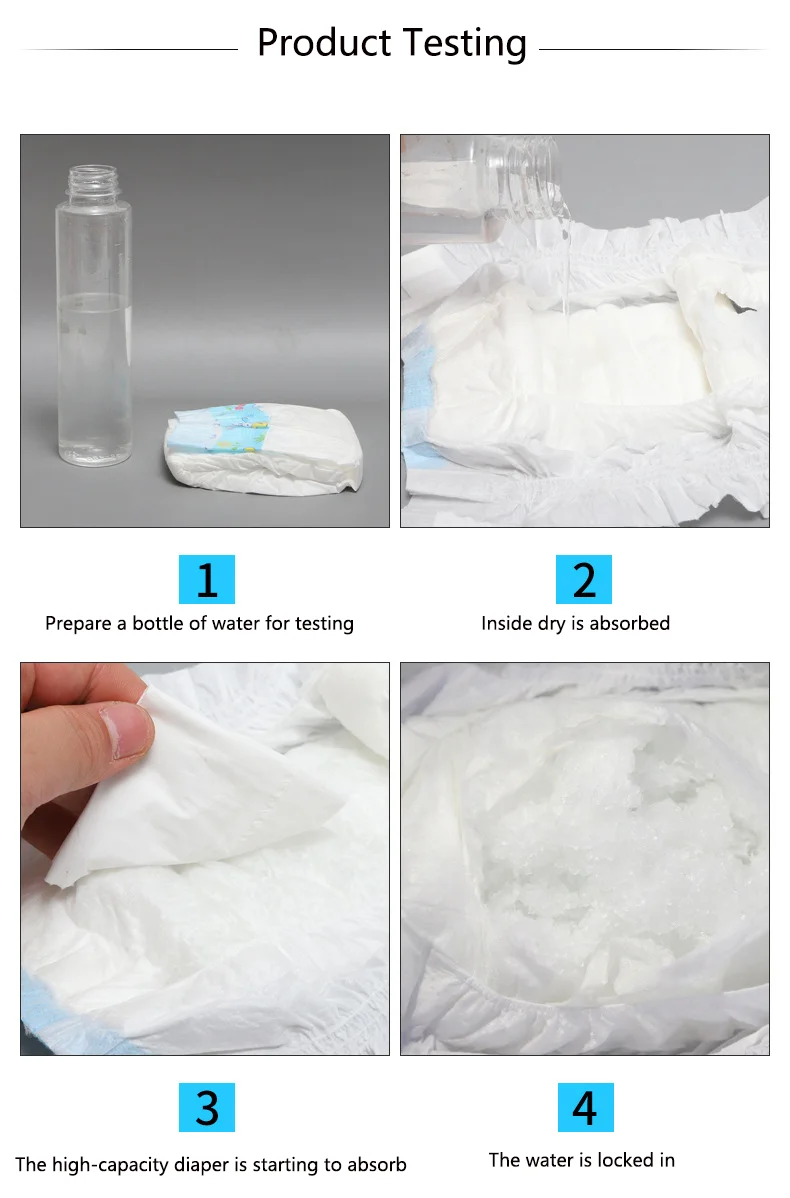 Product Testing

1
Prepare a bottle of water for testing

2
Inside dry is absorbed

3
The high-capacity diaper is starting to absorb

4
The water is locked in