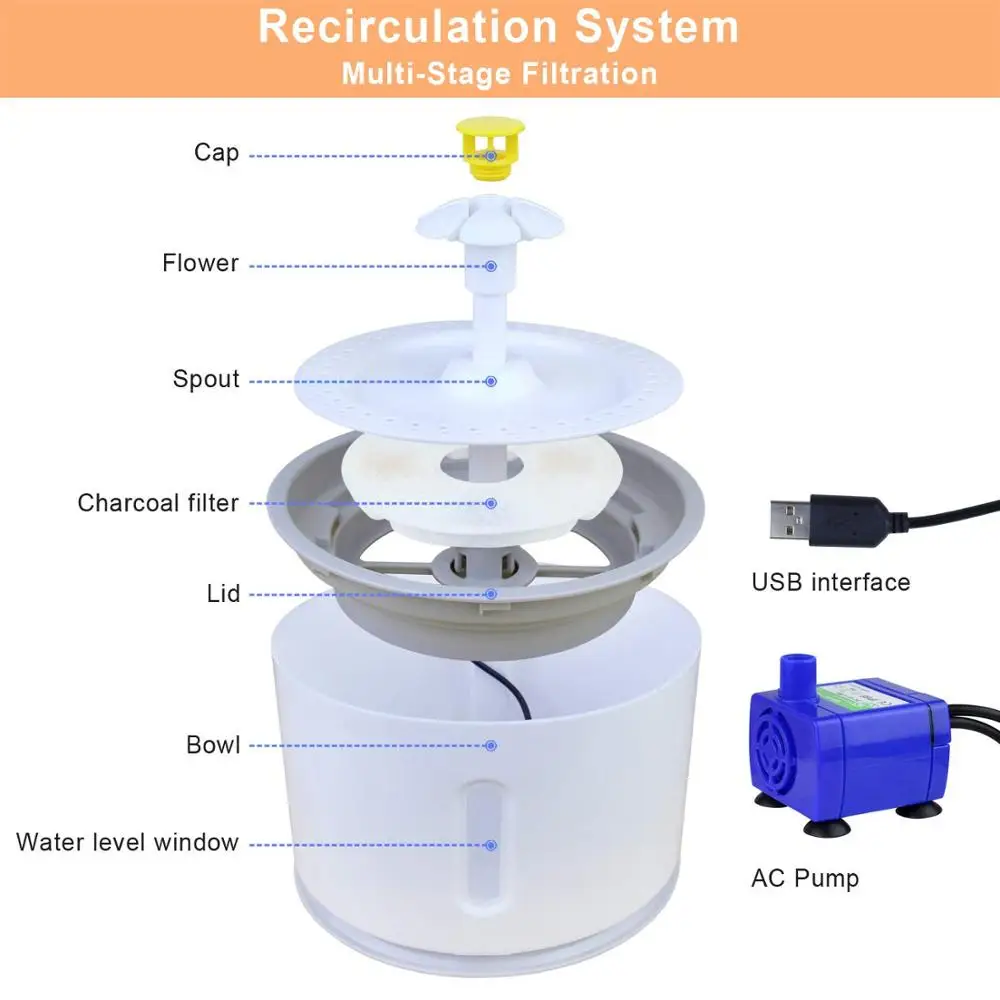 Recirculation System
Multi-Stage Filtration

Cap
Flower
Spout
Charcoal filter
Lid
Bowl
Water level window

USB interface

AC Pump