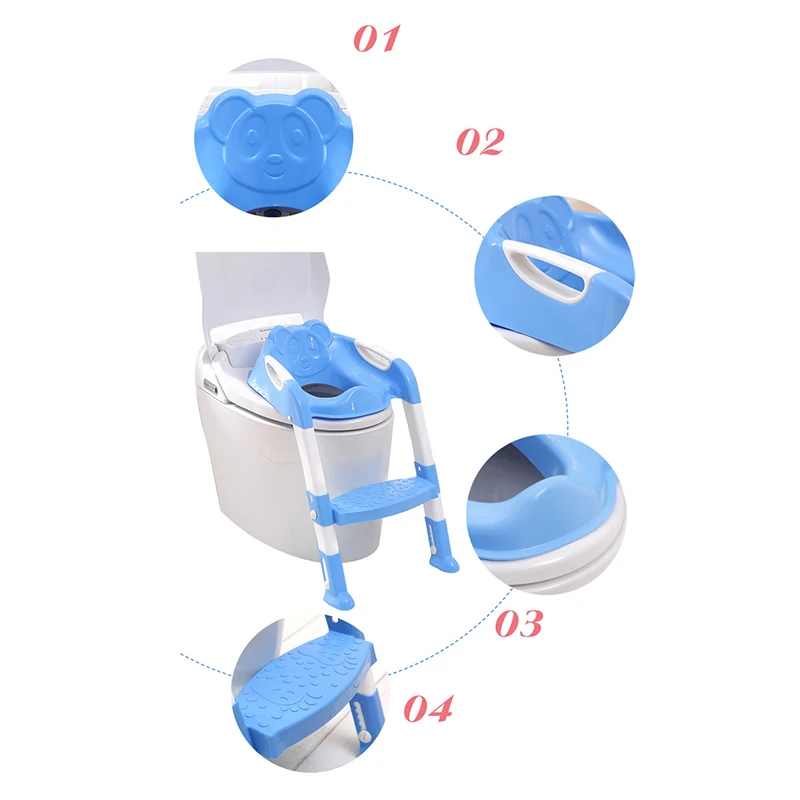 01

02

03

04