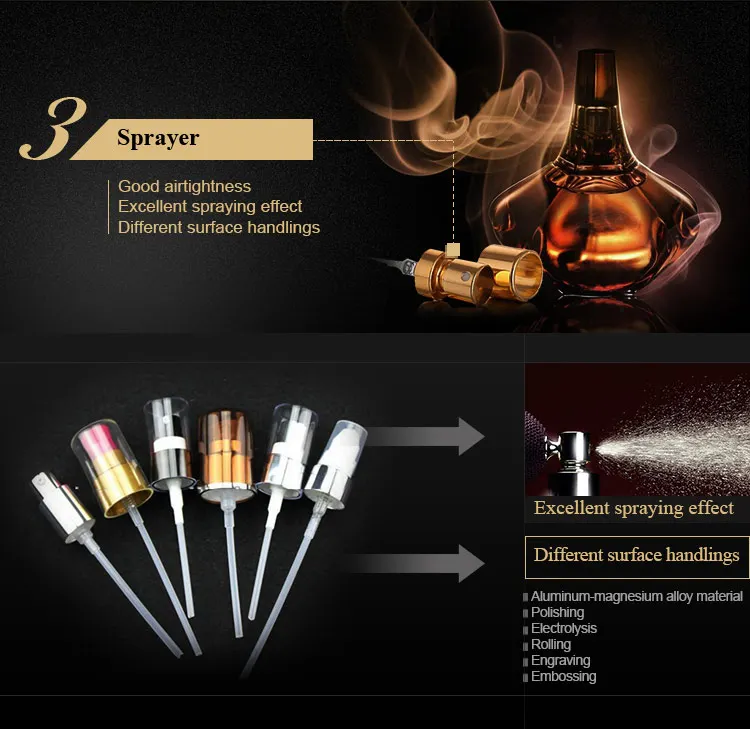 3 Sprayer

Good airtightness
Excellent spraying effect
Different surface handlings

Excellent spraying effect

Different surface handlings

Aluminum-magnesium alloy material
Polishing
Electrolysis
Rolling
Engraving
Embossing