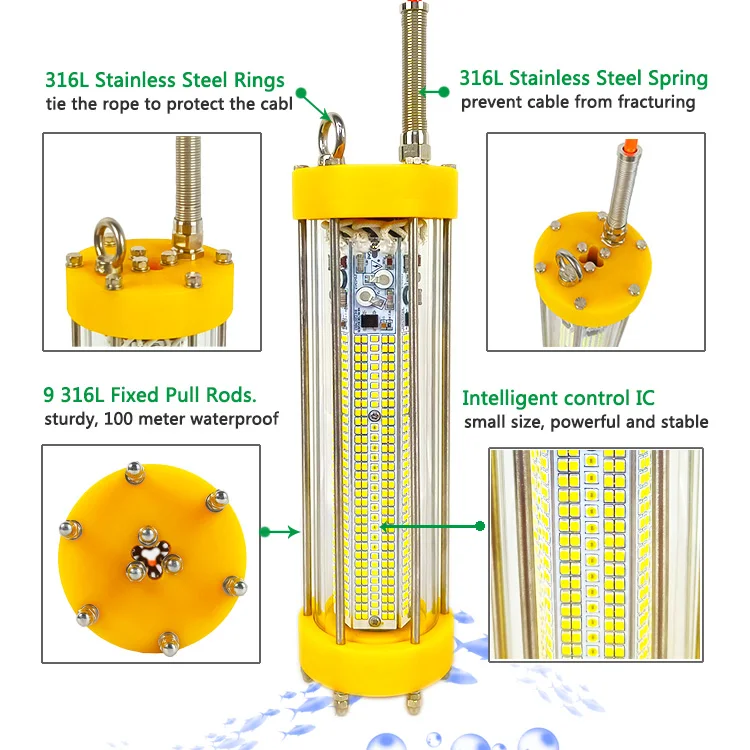 316L Stainless Steel Rings
tie the rope to protect the cabl

316L Stainless Steel Spring
prevent cable from fracturing

9 316L Fixed Pull Rods.
sturdy, 100 meter waterproof

Intelligent control IC
small size, powerful and stable