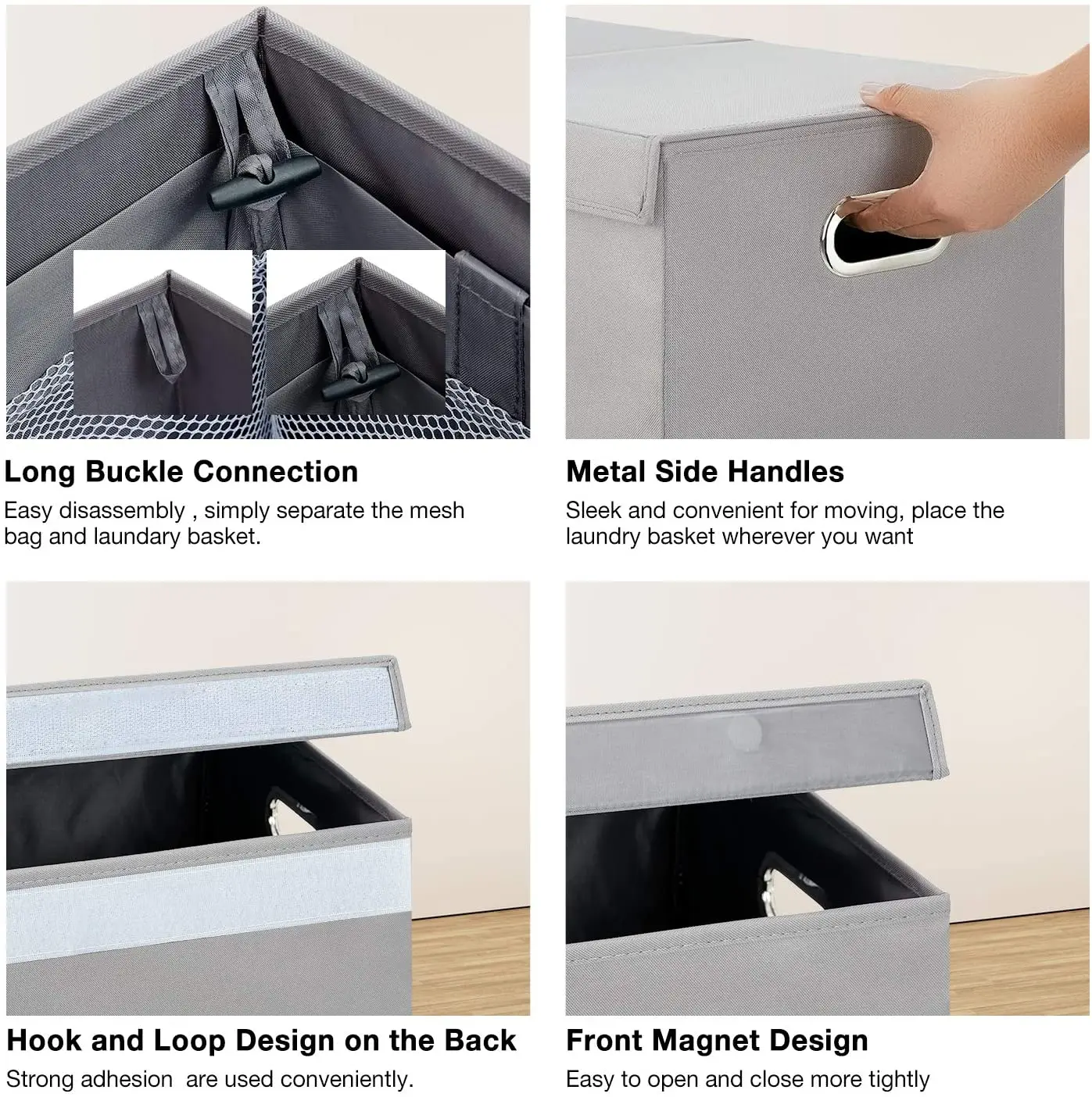 Long Buckle Connection

Easy disassembly , simply separate the mesh bag and laundary basket.

Metal Side Handles

Sleek and convenient for moving, place the laundry basket wherever you want

Hook and Loop Design on the Back

Strong adhesion are used conveniently.

Front Magnet Design

Easy to open and close more tightly