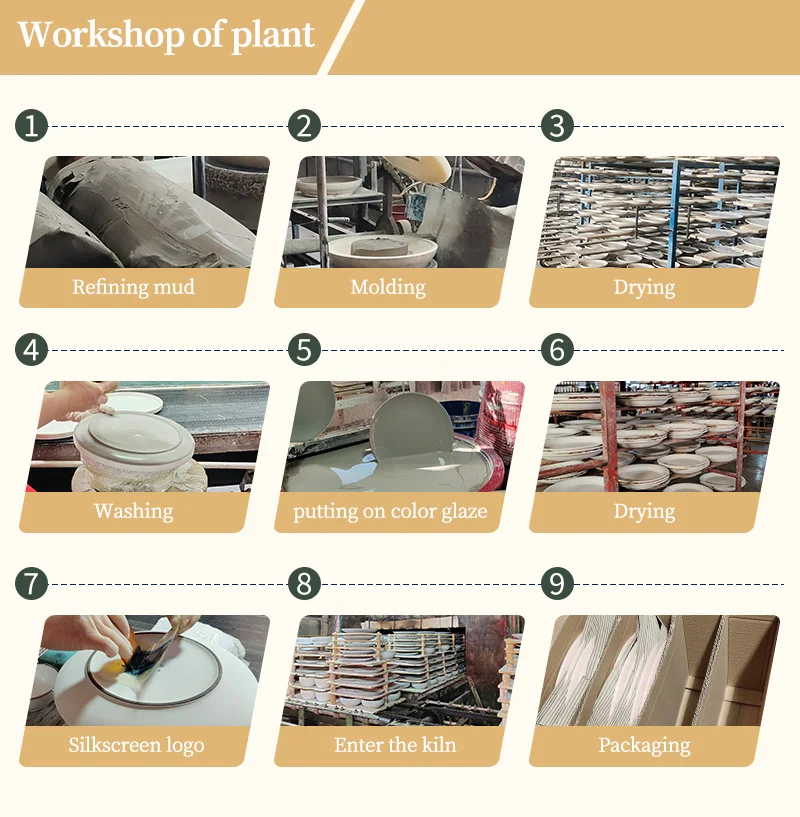 Workshop of plant

1
Refining mud

2
Molding

3
Drying

4
Washing

5
putting on color glaze

6
Drying

7
Silkscreen logo

8
Enter the kiln

9
Packaging