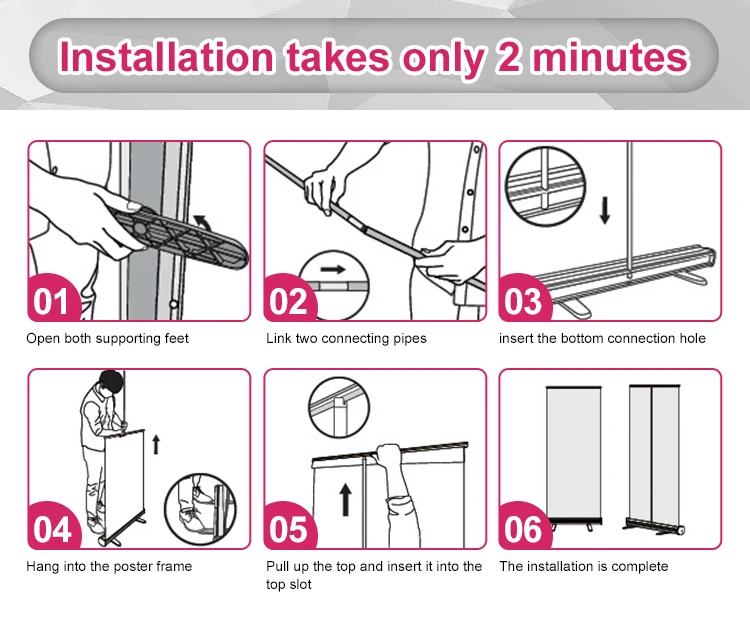 Installation takes only 2 minutes

01
Open both supporting feet

02
Link two connecting pipes

03
insert the bottom connection hole

04
Hang into the poster frame

05
Pull up the top and insert it into the top slot

06
The installation is complete