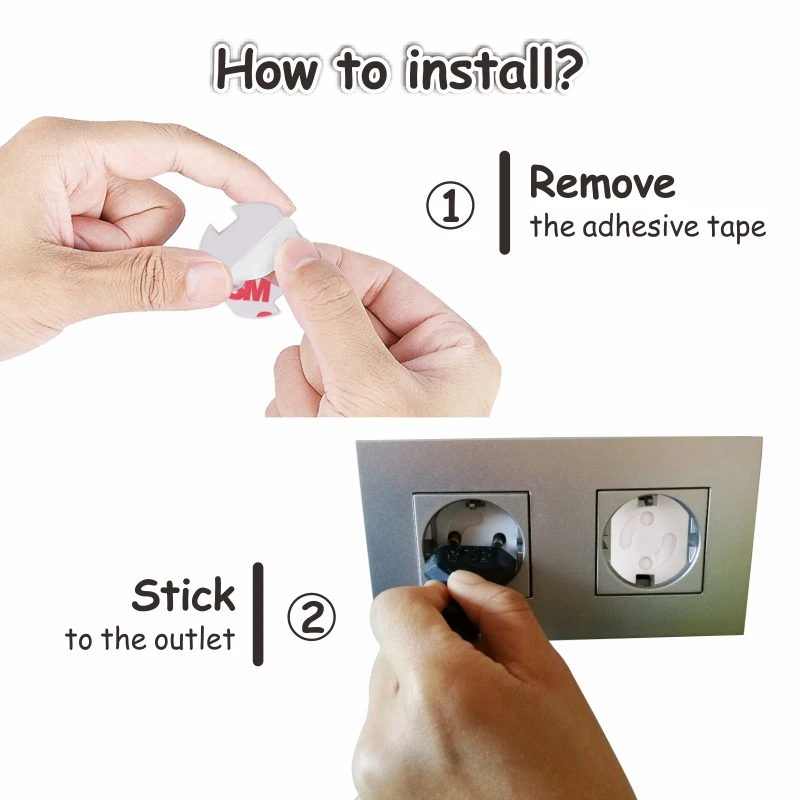 How to install?

① Remove
the adhesive tape

3M

Stick
to the outlet ②